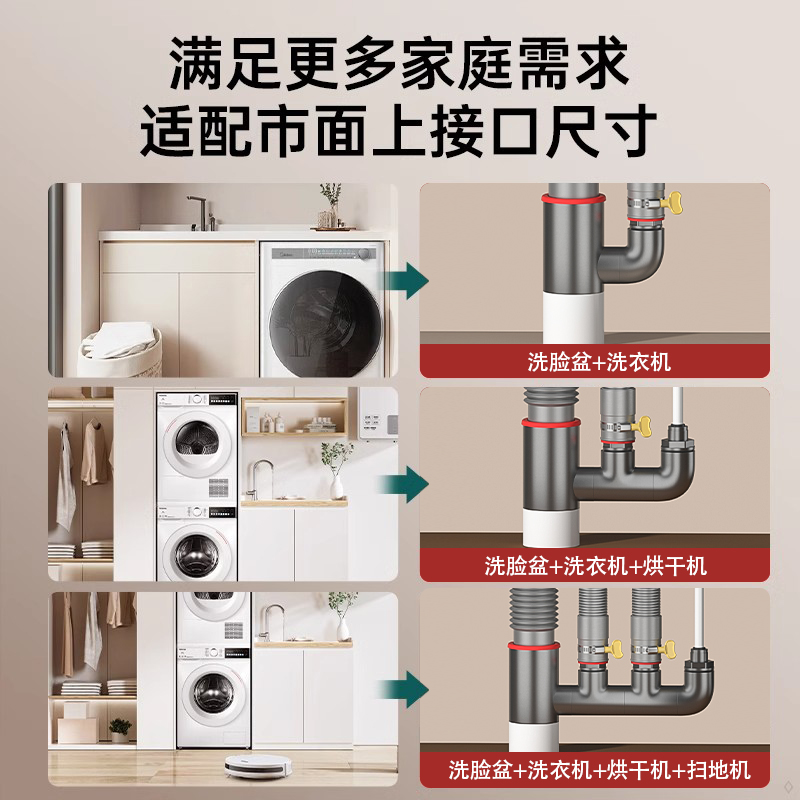 满足更多家庭需求
适配市面上接口尺寸

洗脸盆+洗衣机

洗脸盆+洗衣机+烘干机

洗脸盆+洗衣机+烘干机+扫地机