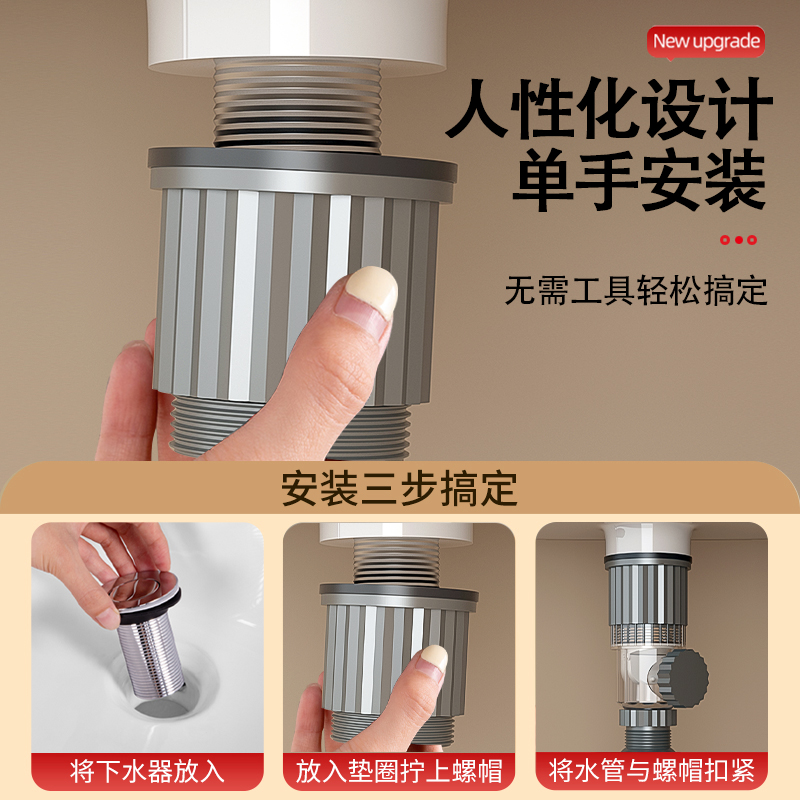 New upgrade

人性化设计
单手安装

无需工具轻松搞定

安装三步搞定

将下水器放入

放入垫圈拧上螺帽

将水管与螺帽扣紧