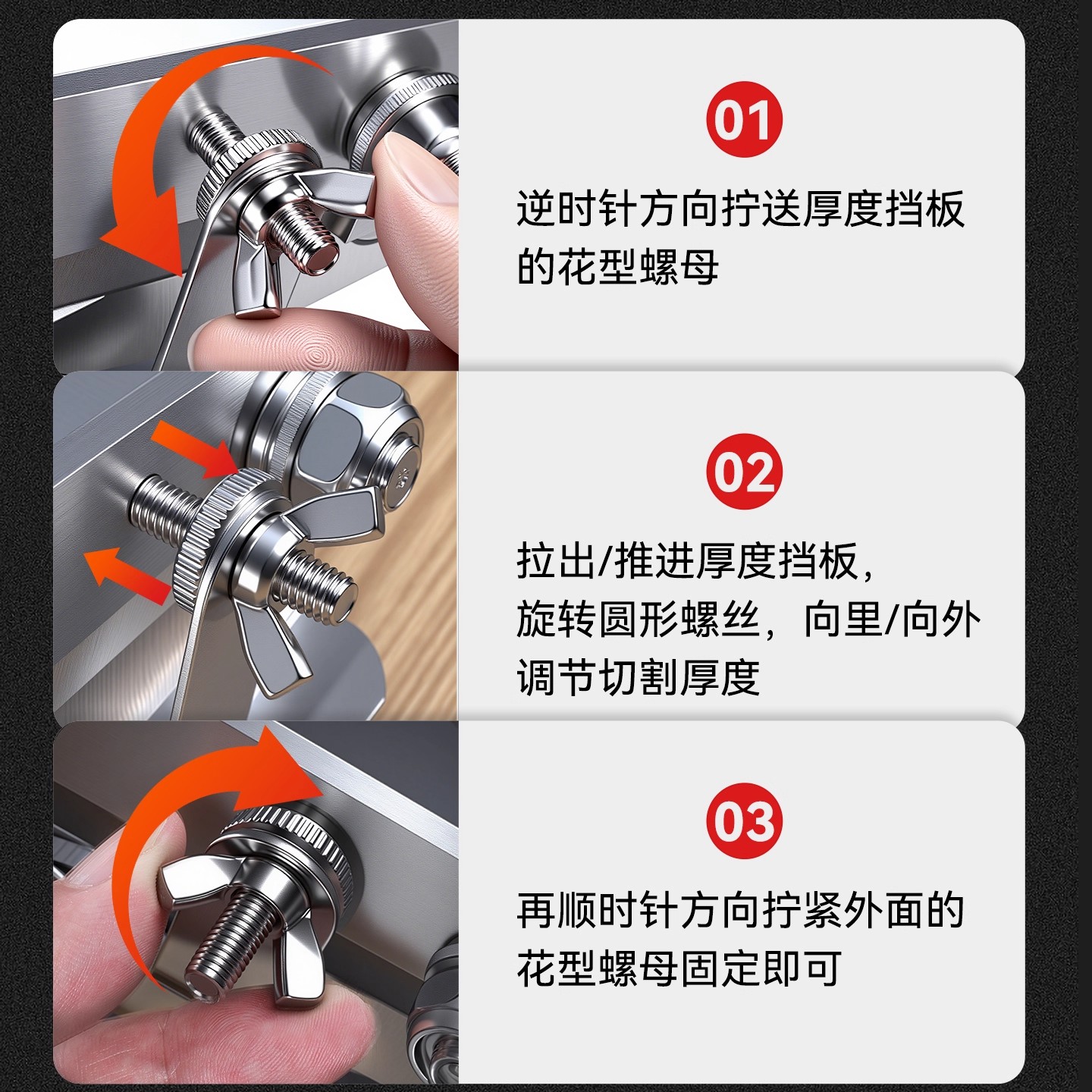 01

逆时针方向拧送厚度挡板的花型螺母

02

拉出/推进厚度挡板，旋转圆形螺丝，向里/向外调节切割厚度

03

再顺时针方向拧紧外面的花型螺母固定即可