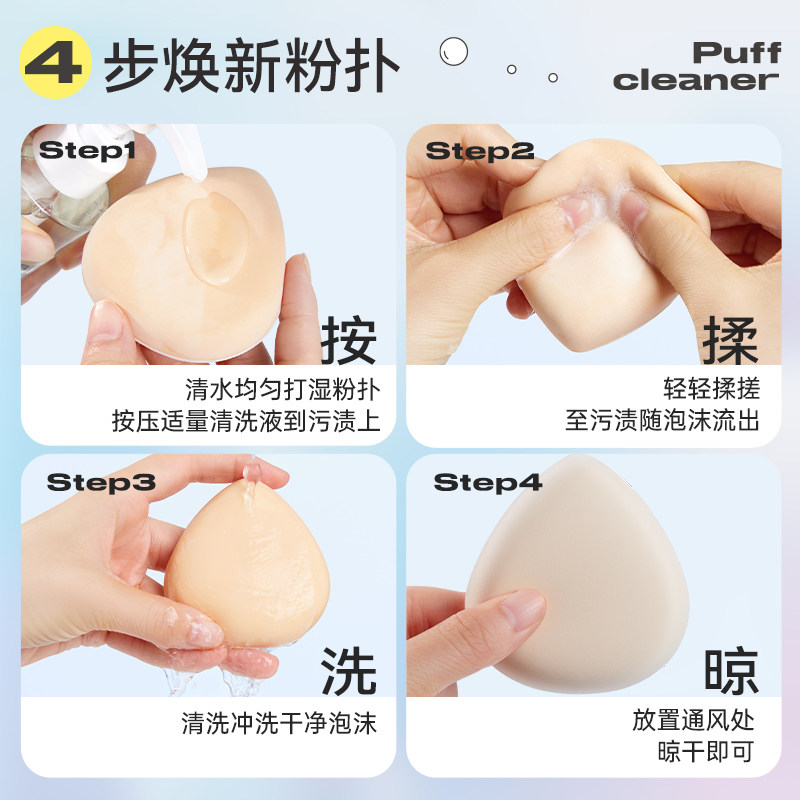 4 步焕新粉扑

Puff cleaner

Step1

按

清水均匀打湿粉扑
按压适量清洗液到污渍上

Step2

揉

轻轻揉搓
至污渍随泡沫流出

Step3

洗

清洗冲洗干净泡沫

Step4

晾

放置通风处
晾干即可