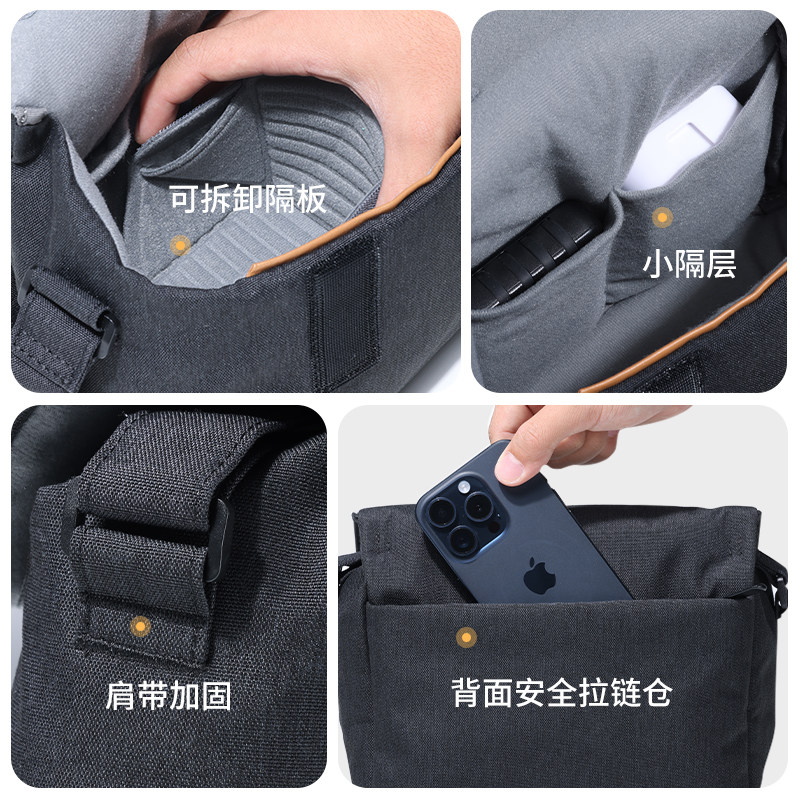 可拆卸隔板

小隔层

肩带加固

背面安全拉链仓