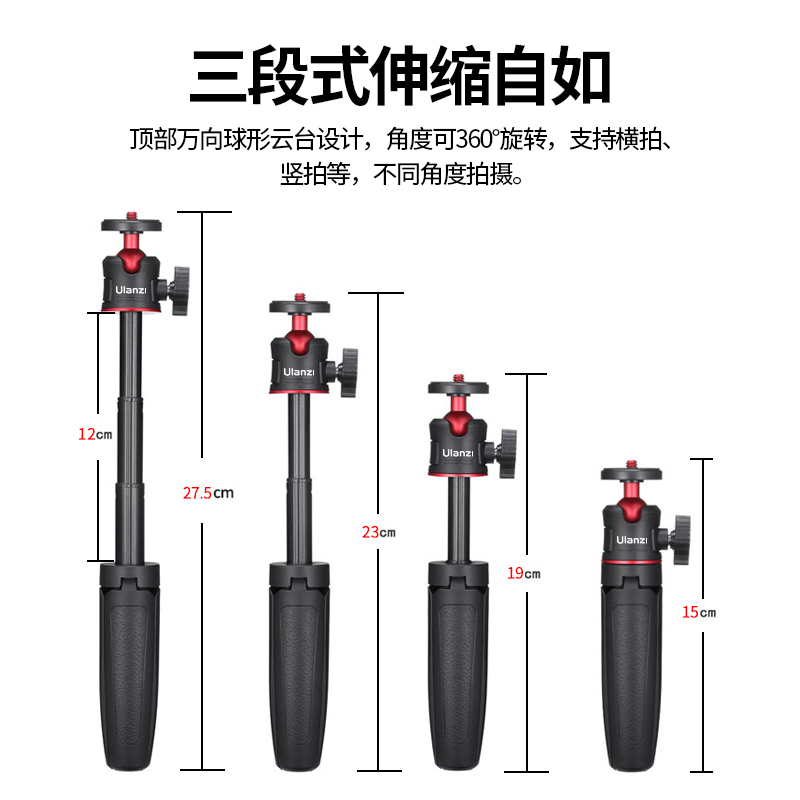 三段式伸缩自如

顶部万向球形云台设计，角度可360°旋转，支持横拍、竖拍等，不同角度拍摄。

Ulanzi
12cm
27.5cm

Ulanzi
23cm

Ulanzi
19cm

Ulanzi
15cm