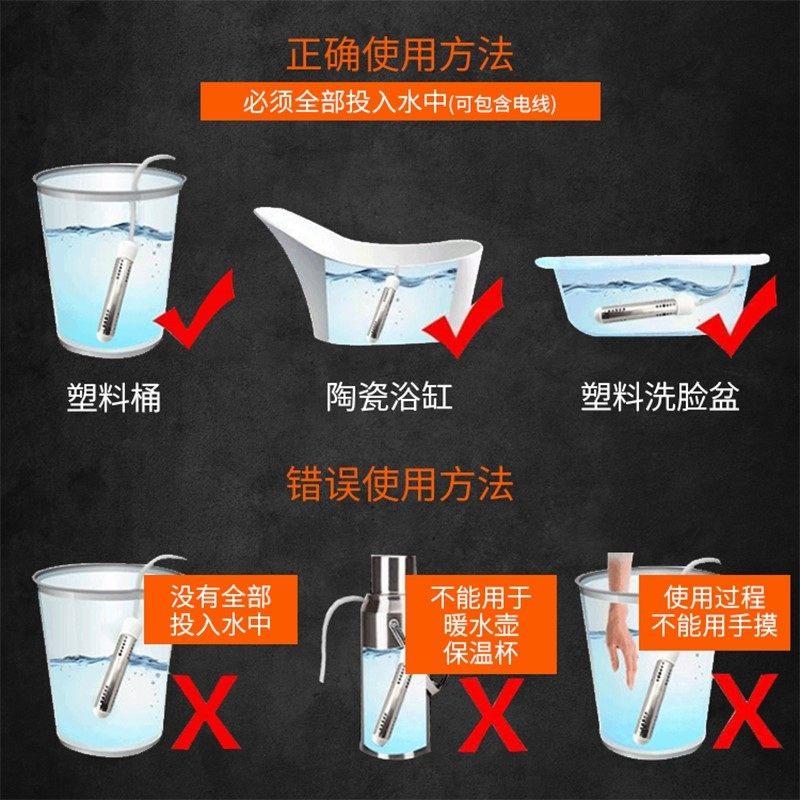 正确使用方法

必须全部投入水中(可包含电线)

塑料桶

陶瓷浴缸

塑料洗脸盆

错误使用方法

没有全部投入水中

X

不能用于暖水壶保温杯

X

使用过程不能用手摸

X