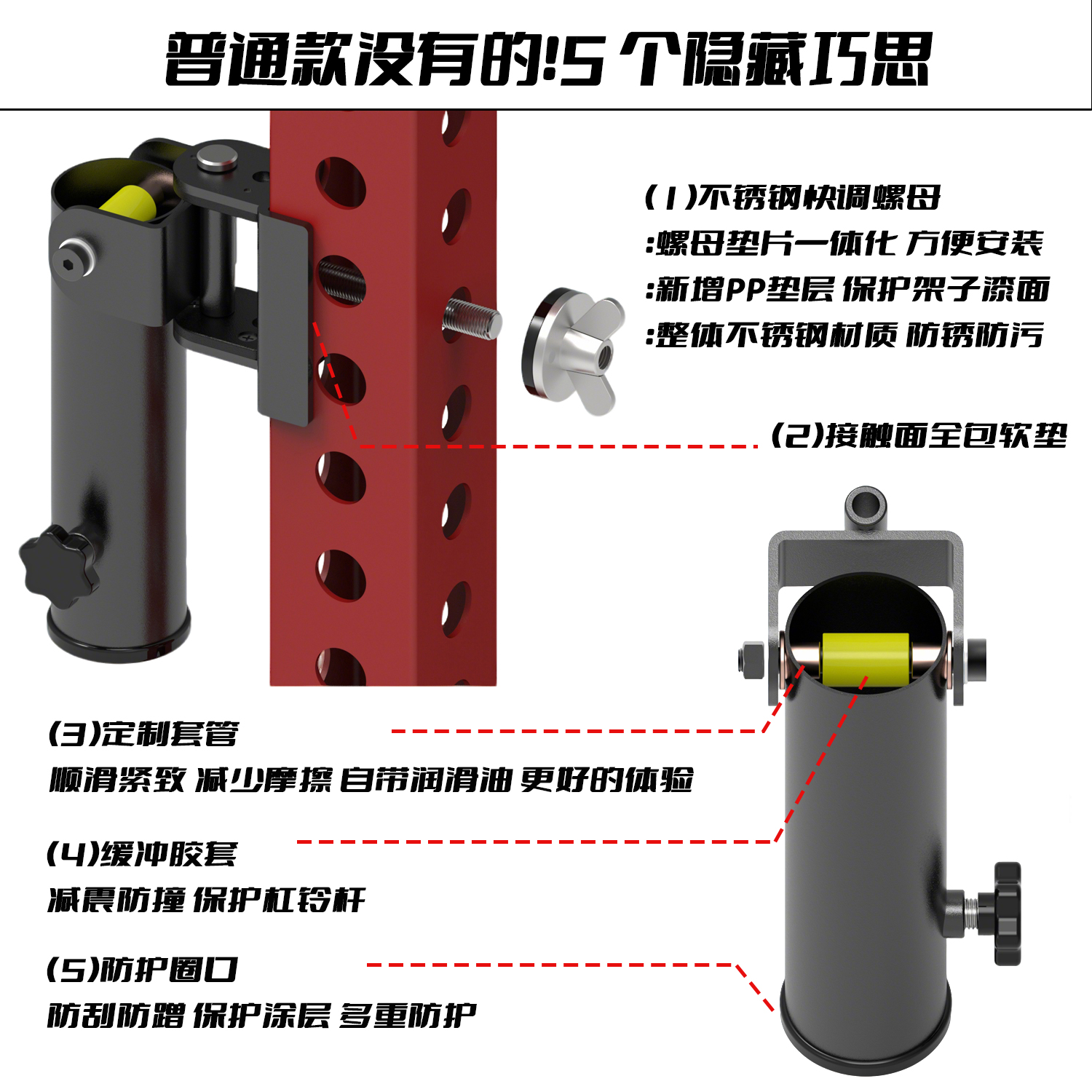 普通款没有的!5 个隐藏巧思

(1)不锈钢快调螺母
:螺母垫片一体化 方便安装
:新增PP垫层 保护架子漆面
:整体不锈钢材质 防锈防污

(2)接触面全包软垫

(3)定制套管
顺滑紧致 减少摩擦 自带润滑油 更好的体验

(4)缓冲胶套
减震防撞 保护杠铃杆

(5)防护圈口
防刮防蹭 保护涂层 多重防护