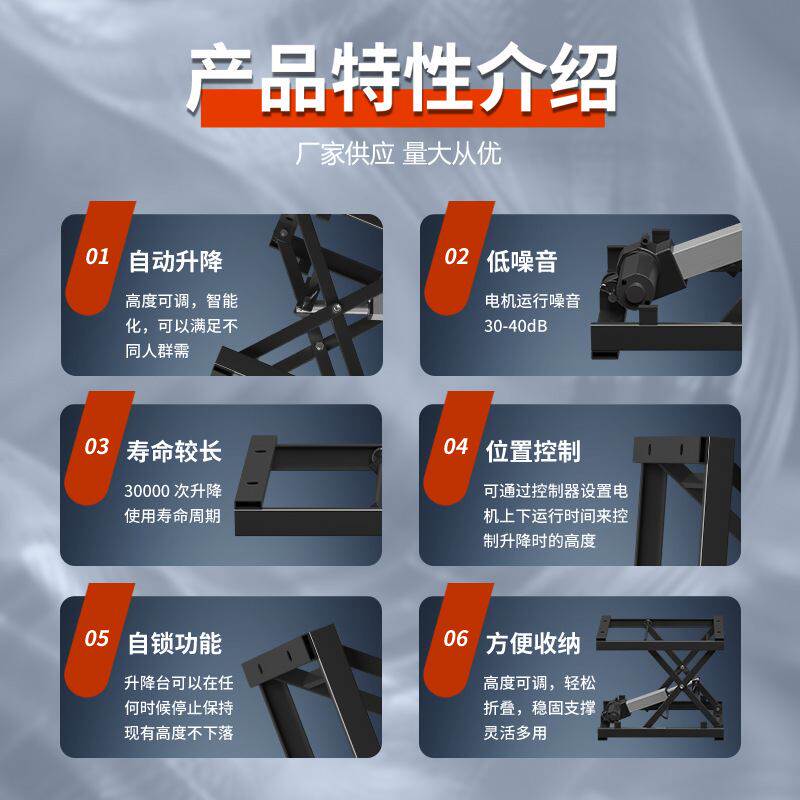 产品特性介绍

厂家供应 量大从优

01 自动升降

高度可调，智能化，可以满足不同人群需

02 低噪音

电机运行噪音 30-40dB

03 寿命较长

30000 次升降使用寿命周期

04 位置控制

可通过控制器设置电机上下运行时间来控制升降时的高度

05 自锁功能

升降台可以在任何时候停止保持现有高度不下落

06 方便收纳

高度可调，轻松折叠，稳固支撑灵活多用