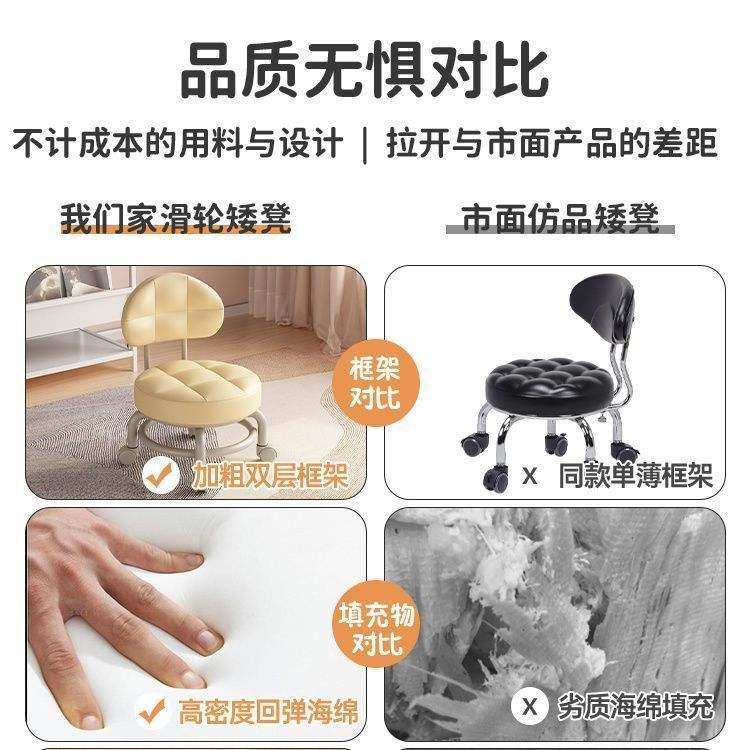 品质无惧对比

不计成本的用料与设计 | 拉开与市面产品的差距

我们家滑轮矮凳

市面仿品矮凳

框架对比

加粗双层框架

X 同款单薄框架

填充物对比

高密度回弹海绵

X 劣质海绵填充