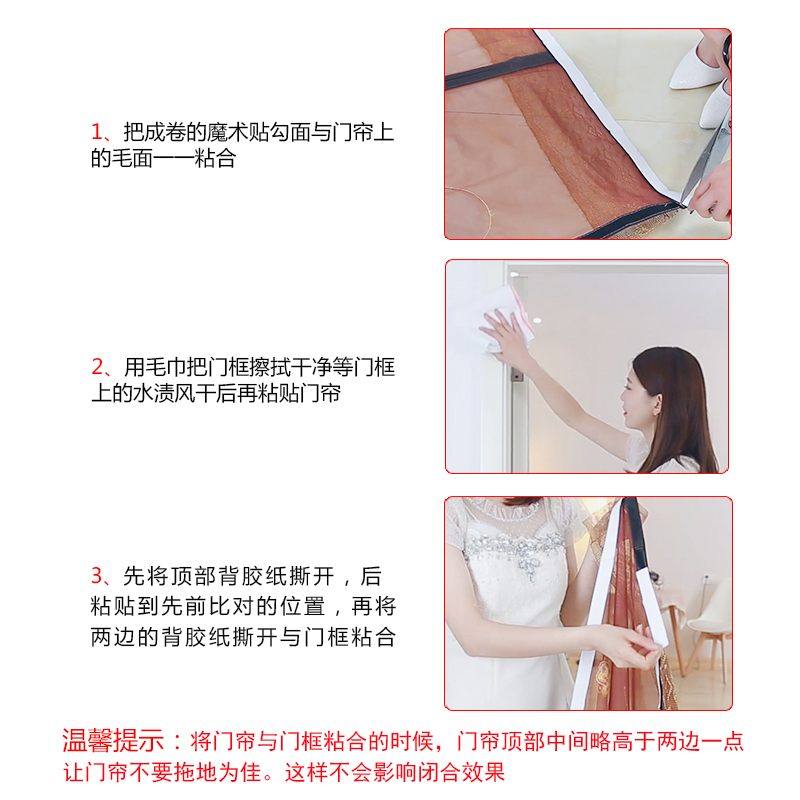 1、把成卷的魔术贴勾面与门帘上的毛面一一粘合

2、用毛巾把门框擦拭干净等门框上的水渍风干后再粘贴门帘

3、先将顶部背胶纸撕开，后粘贴到先前比对的位置，再将两边的背胶纸撕开与门框粘合

温馨提示：将门帘与门框粘合的时候，门帘顶部中间略高于两边一点让门帘不要拖地为佳。这样不会影响闭合效果