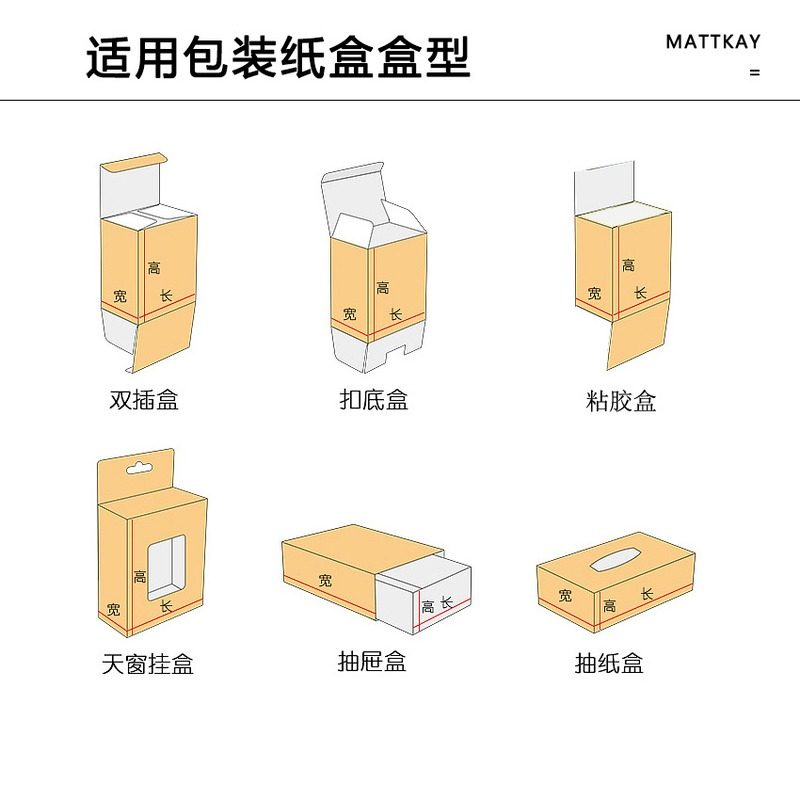 适用包装纸盒盒型

MATTKAY
=

高
宽
长
双插盒

高
宽
长
扣底盒

高
宽
长
粘胶盒

高
宽
长
天窗挂盒

宽
高
长
抽屉盒

宽
高
长
抽纸盒