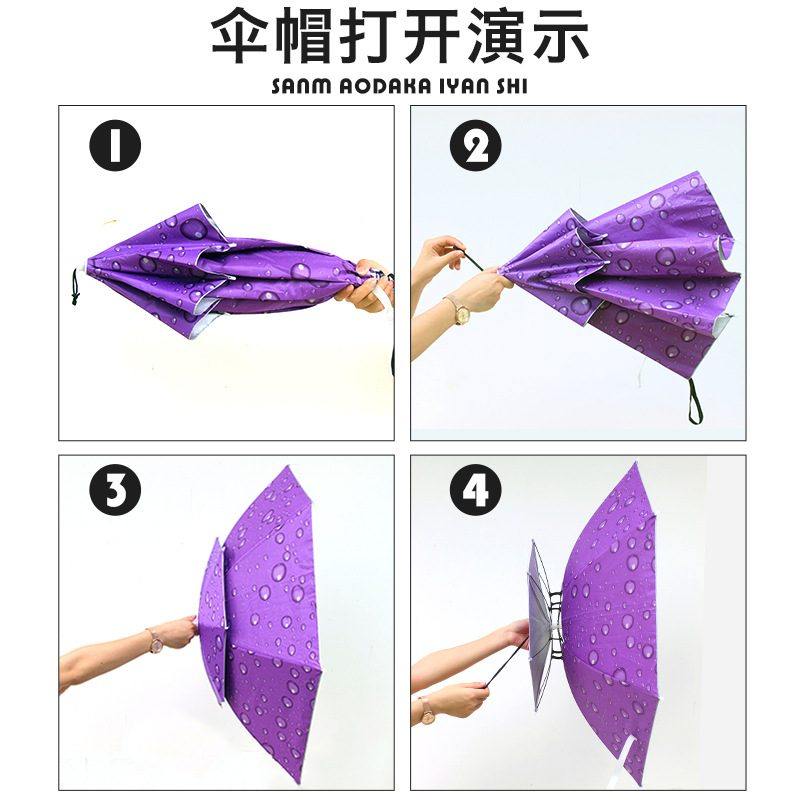 伞帽打开演示
SANM AODAKA IYAN SHI

1

2

3

4