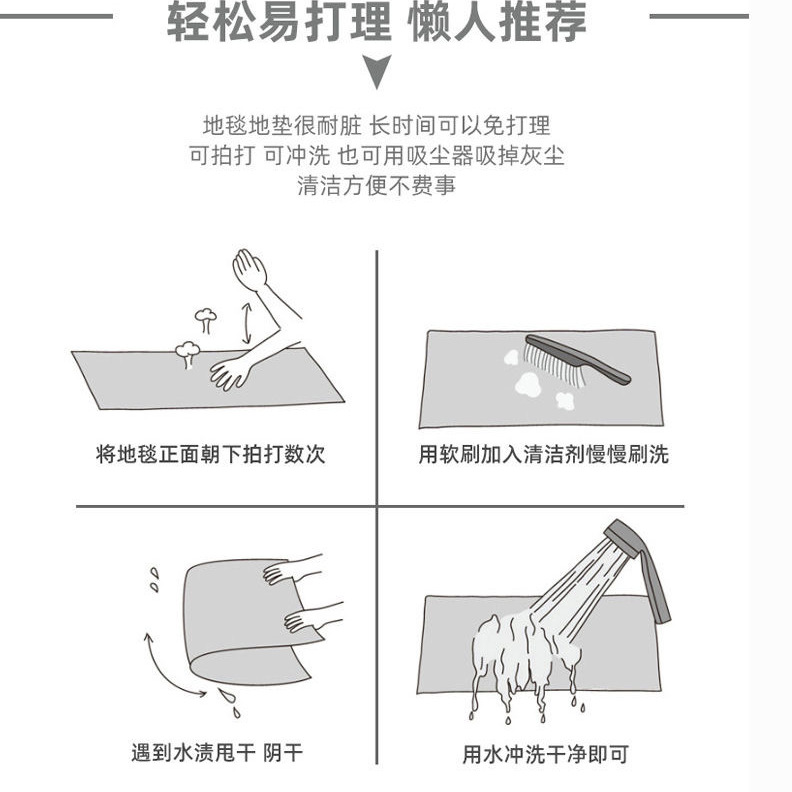 轻松易打理 懒人推荐

地毯地垫很耐脏 长时间可以免打理
可拍打 可冲洗 也可用吸尘器吸掉灰尘
清洁方便不费事

将地毯正面朝下拍打数次

用软刷加入清洁剂慢慢刷洗

遇到水渍甩干 阴干

用水冲洗干净即可