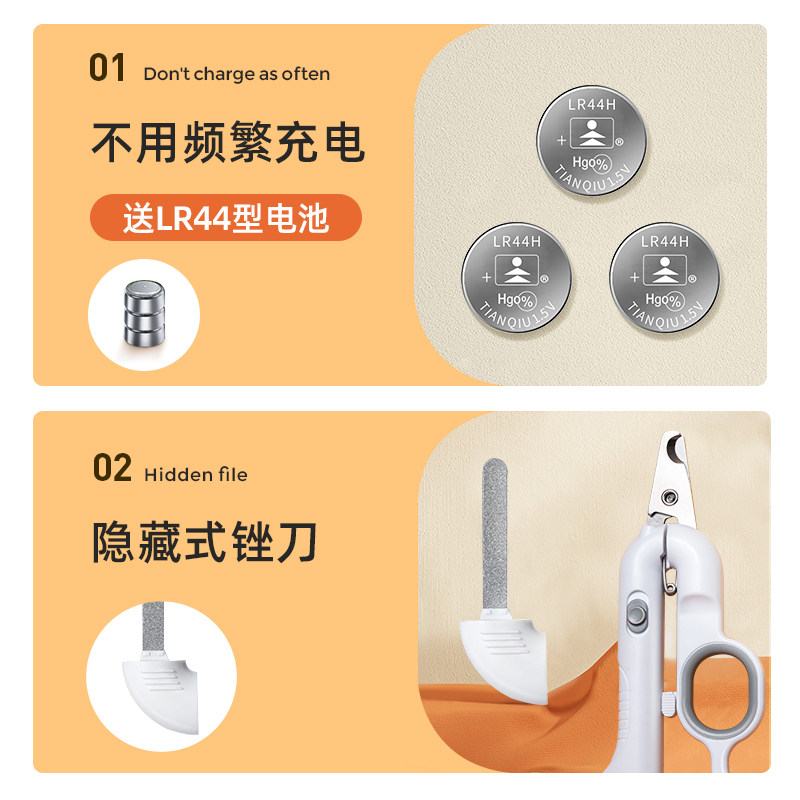 01 Don't charge as often

不用频繁充电

送LR44型电池

LR44H
+
Hg0%
TIANQIU1.5V

LR44H
+
Hg0%
TIANQIU1.5V

LR44H
+
Hg0%
TIANQIU1.5V

02 Hidden file

隐藏式锉刀