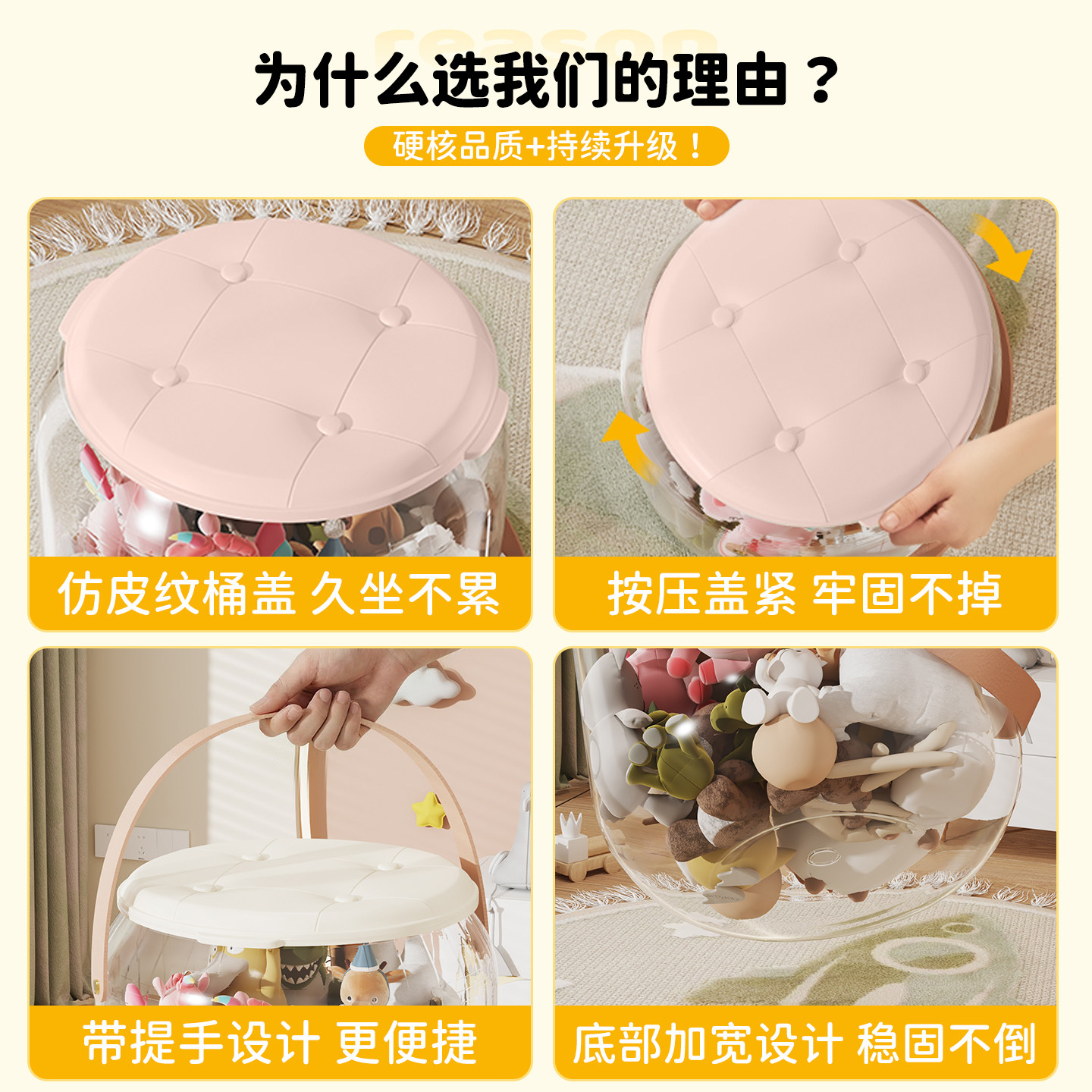 reason
为什么选我们的理由？
硬核品质+持续升级！

仿皮纹桶盖 久坐不累

按压盖紧 牢固不掉

带提手设计 更便捷

底部加宽设计 稳固不倒