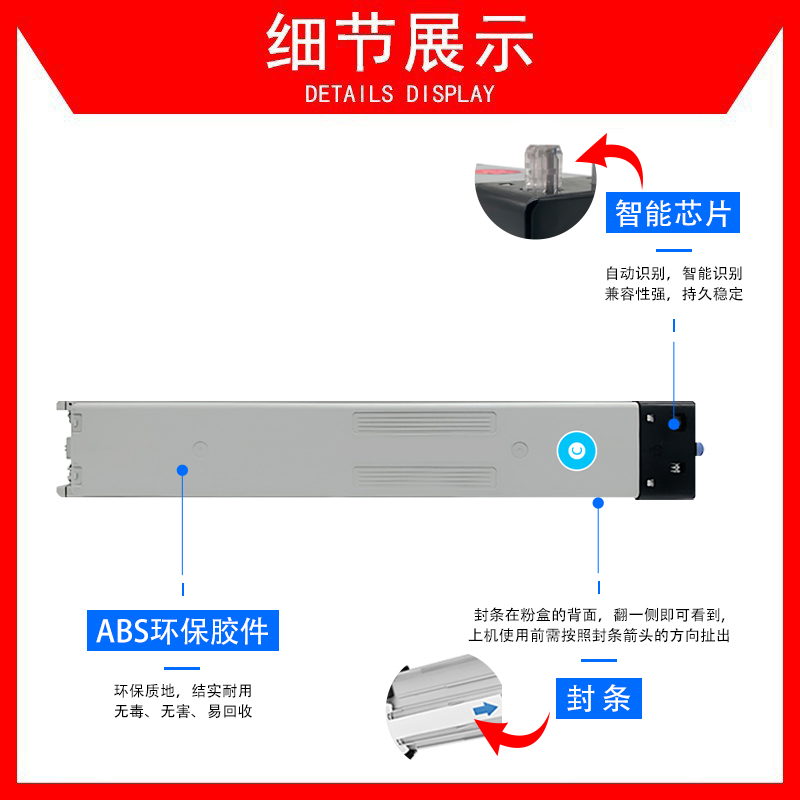 细节展示
DETAILS DISPLAY

智能芯片

自动识别，智能识别
兼容性强，持久稳定

ABS环保胶件

环保质地，结实耐用
无毒、无害、易回收

封条在粉盒的背面，翻一侧即可看到，
上机使用前需按照封条箭头的方向扯出

封条