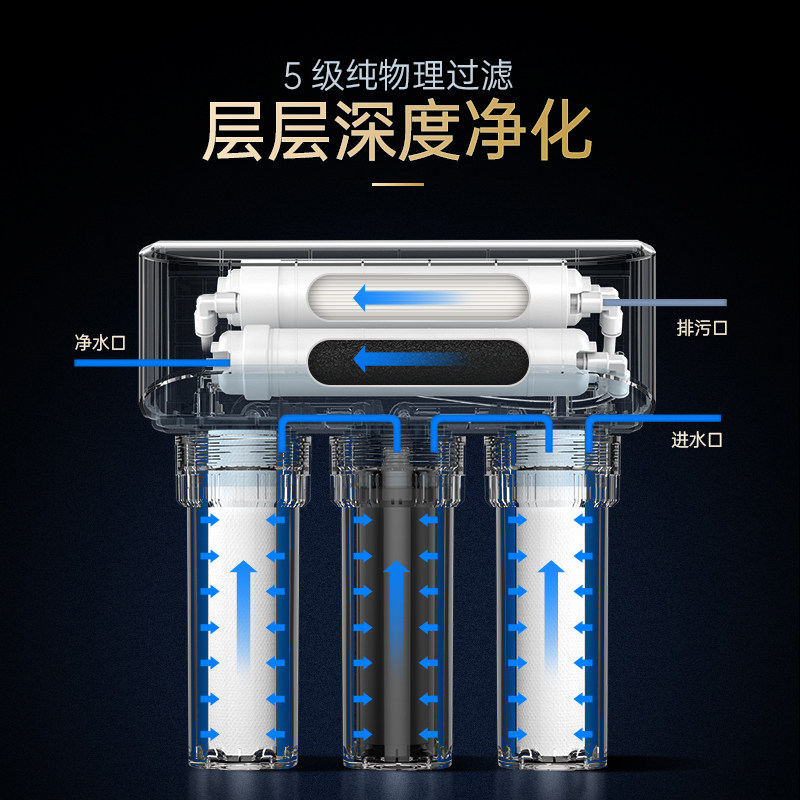 5 级纯物理过滤
层层深度净化

净水口

排污口

进水口