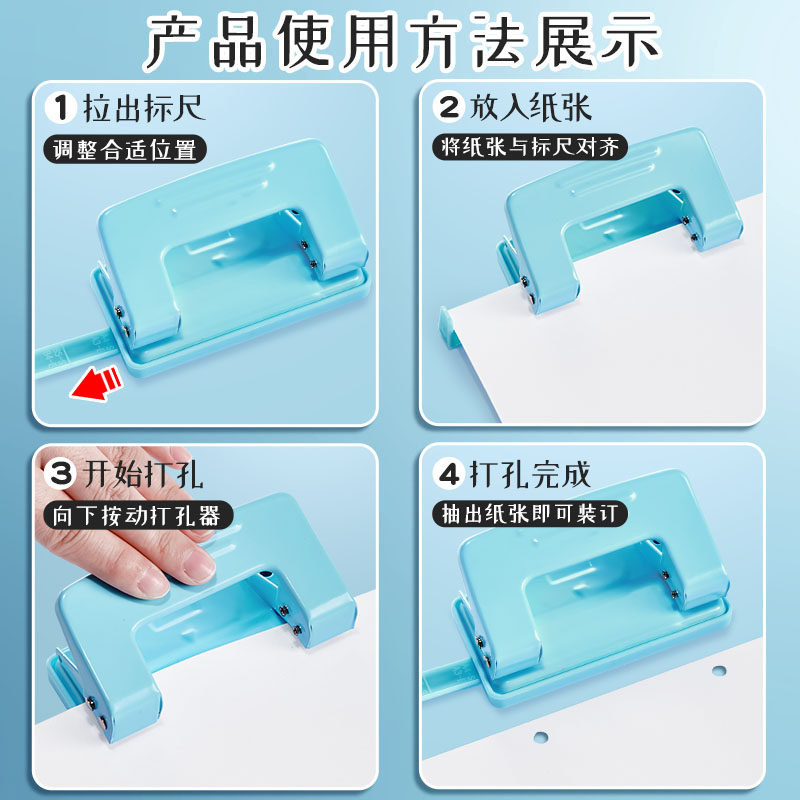 产品使用方法展示

1 拉出标尺
调整合适位置

2 放入纸张
将纸张与标尺对齐

3 开始打孔
向下按动打孔器

4 打孔完成
抽出纸张即可装订