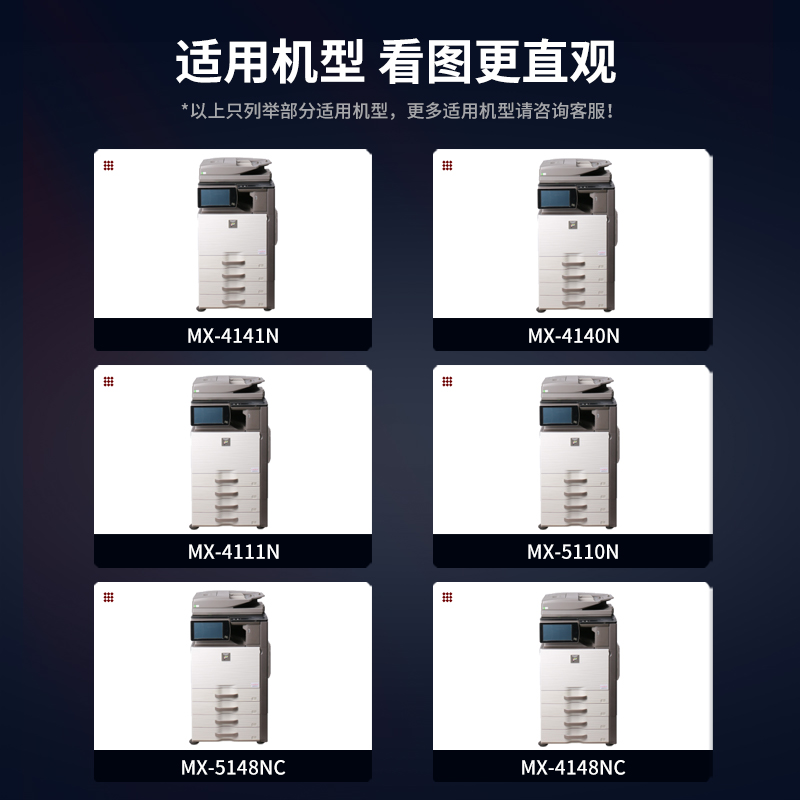 适用机型 看图更直观

*以上只列举部分适用机型，更多适用机型请咨询客服！

MX-4141N

MX-4140N

MX-4111N

MX-5110N

MX-5148NC

MX-4148NC