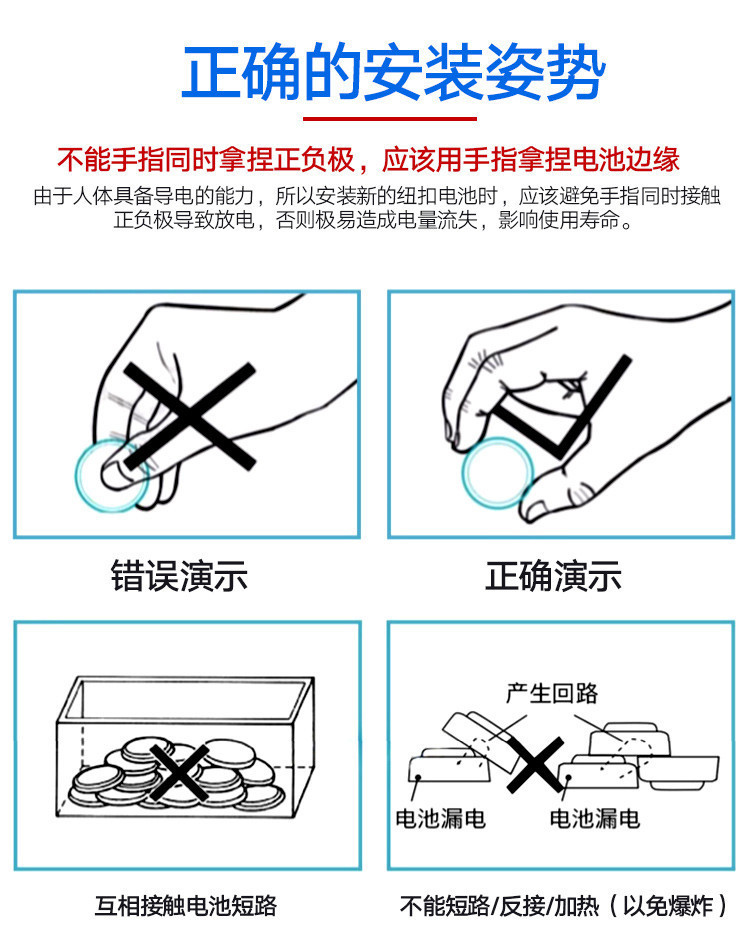 正确的安装姿势

不能手指同时拿捏正负极，应该用手指拿捏电池边缘

由于人体具备导电的能力，所以安装新的纽扣电池时，应该避免手指同时接触正负极导致放电，否则极易造成电量流失，影响使用寿命。

错误演示

正确演示

产生回路

电池漏电

电池漏电

互相接触电池短路

不能短路/反接/加热（以免爆炸）