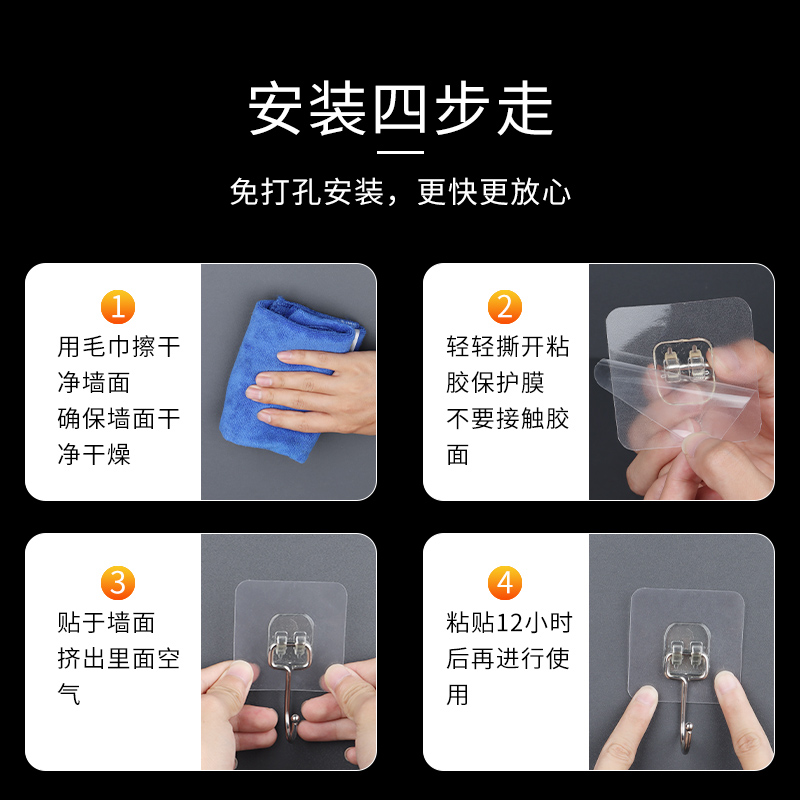 安装四步走

免打孔安装，更快更放心

1
用毛巾擦干净墙面
确保墙面干净干燥

2
轻轻撕开粘胶保护膜
不要接触胶面

3
贴于墙面
挤出里面空气

4
粘贴12小时后再进行使用