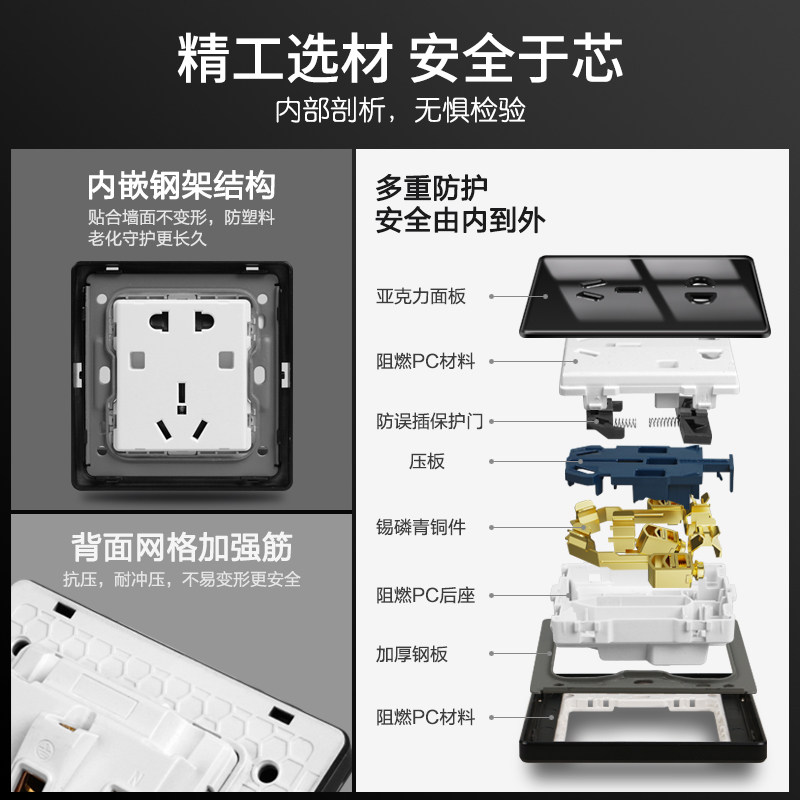 精工选材 安全于芯
内部剖析，无惧检验

内嵌钢架结构
贴合墙面不变形，防塑料老化守护更长久

背面网格加强筋
抗压，耐冲压，不易变形更安全

多重防护
安全由内到外

亚克力面板
阻燃PC材料
防误插保护门
压板
锡磷青铜件
阻燃PC后座
加厚钢板
阻燃PC材料