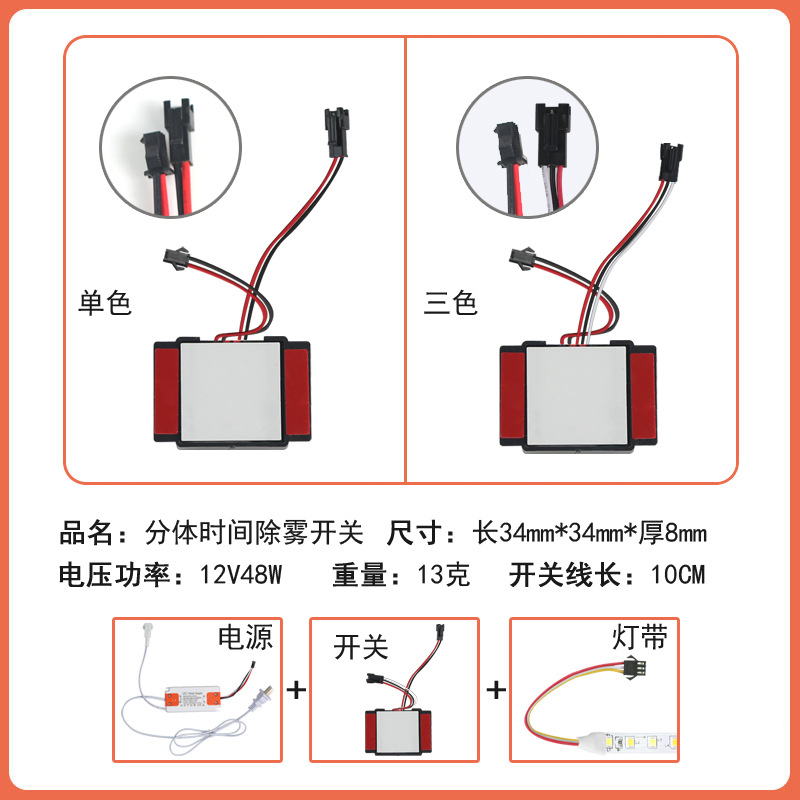 单色

三色

品名：分体时间除雾开关 尺寸：长34mm*34mm*厚8mm

电压功率：12V48W 重量：13克 开关线长：10CM

电源 + 开关 + 灯带