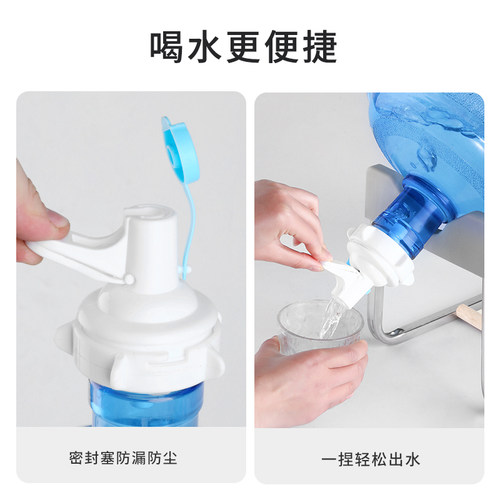 喝水更便捷

密封塞防漏防尘

一捏轻松出水