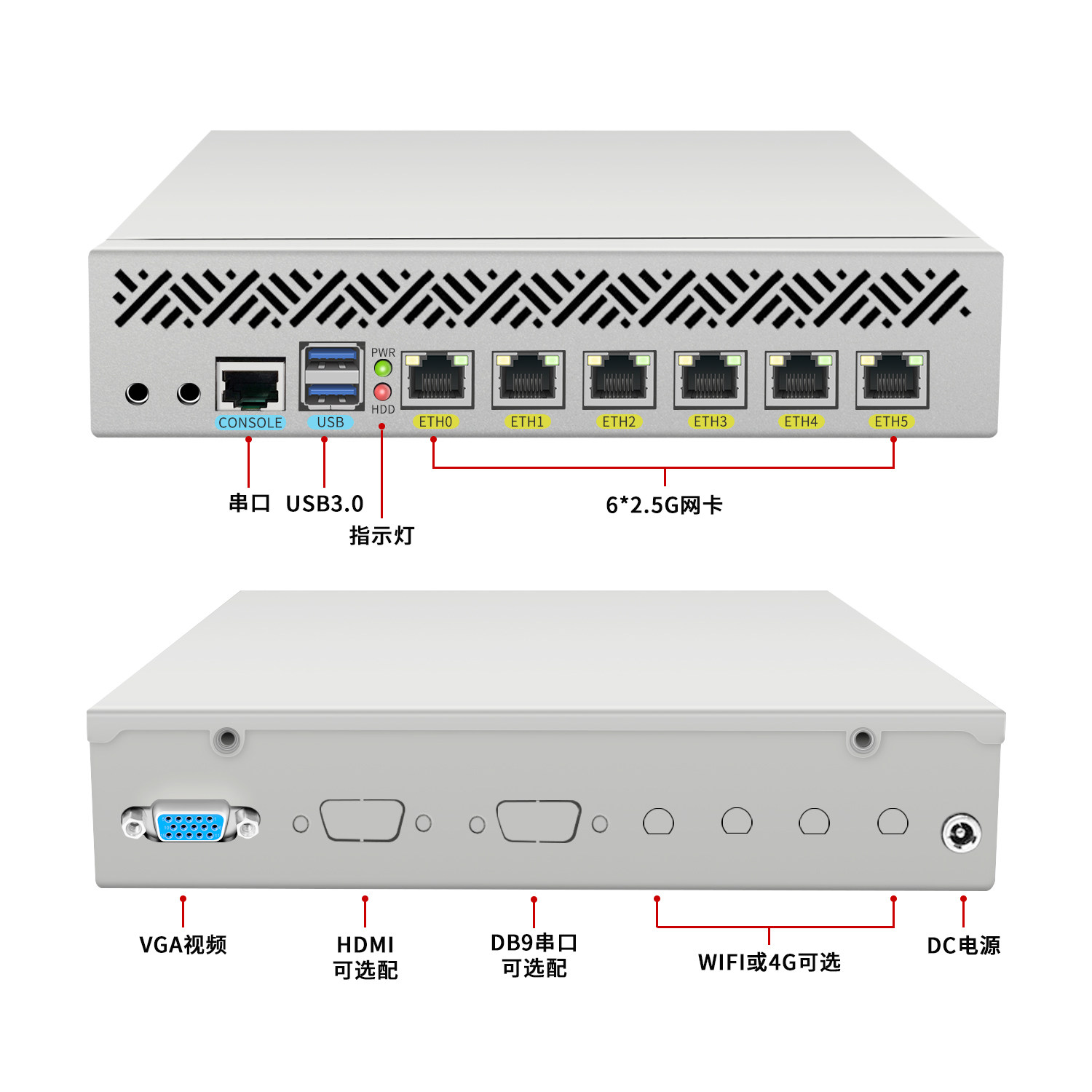 PWR
HDD
CONSOLE
USB
ETH0
ETH1
ETH2
ETH3
ETH4
ETH5

串口 USB3.0
指示灯
6*2.5G网卡

VGA视频
HDMI
可选配
DB9串口
可选配
WIFI或4G可选
DC电源