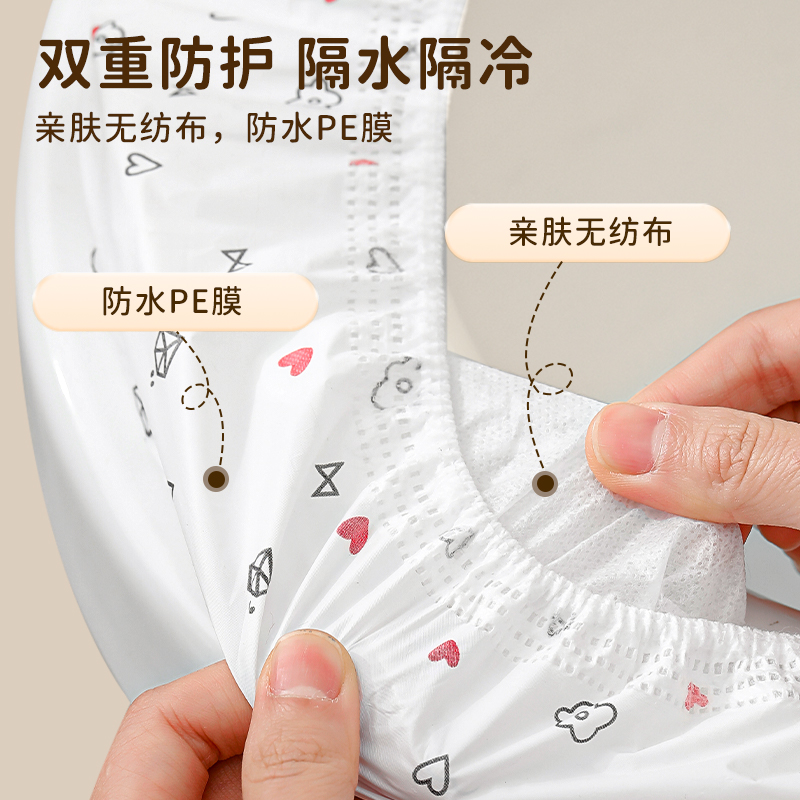 双重防护 隔水隔冷
亲肤无纺布，防水PE膜

亲肤无纺布

防水PE膜