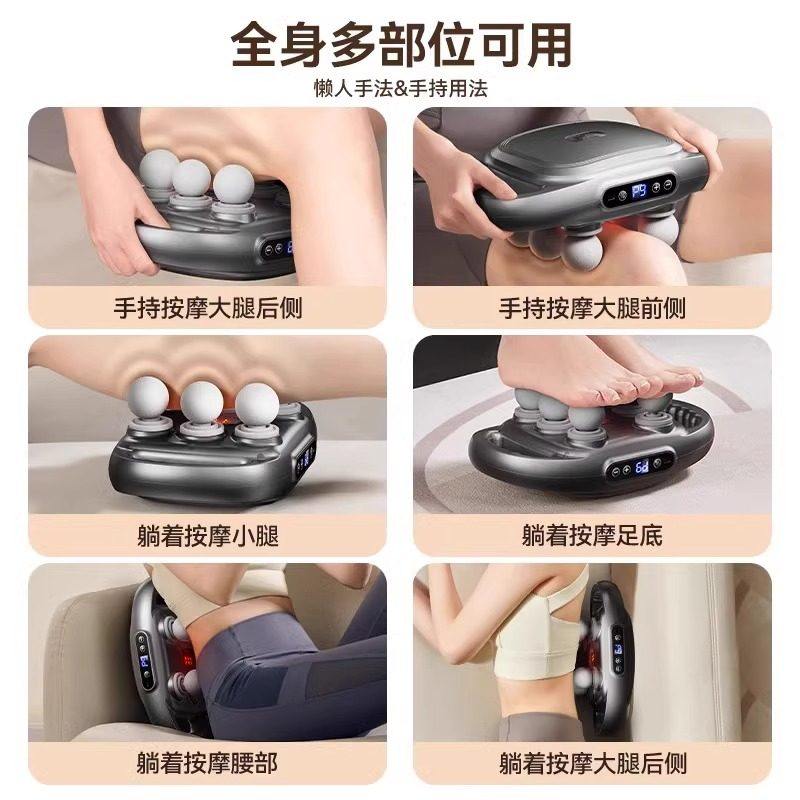 全身多部位可用

懒人手法&手持用法

手持按摩大腿后侧

手持按摩大腿前侧

躺着按摩小腿

躺着按摩足底

躺着按摩腰部

躺着按摩大腿后侧