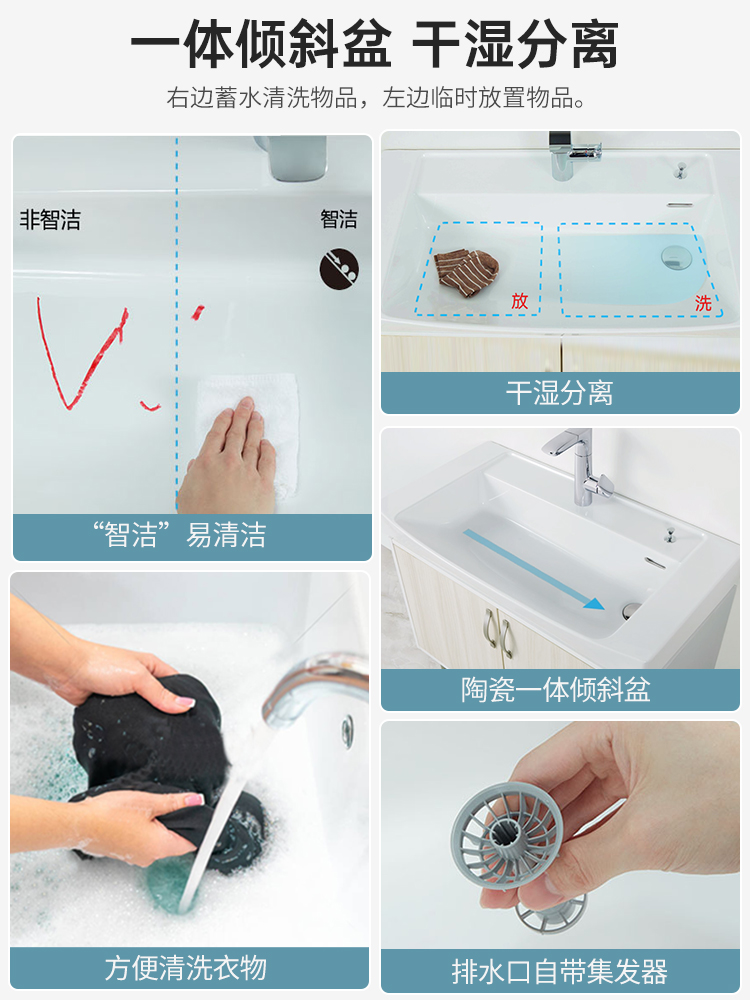 一体倾斜盆 干湿分离

右边蓄水清洗物品，左边临时放置物品。

非智洁

智洁

“智洁”易清洁

放

洗

干湿分离

陶瓷一体倾斜盆

方便清洗衣物

排水口自带集发器