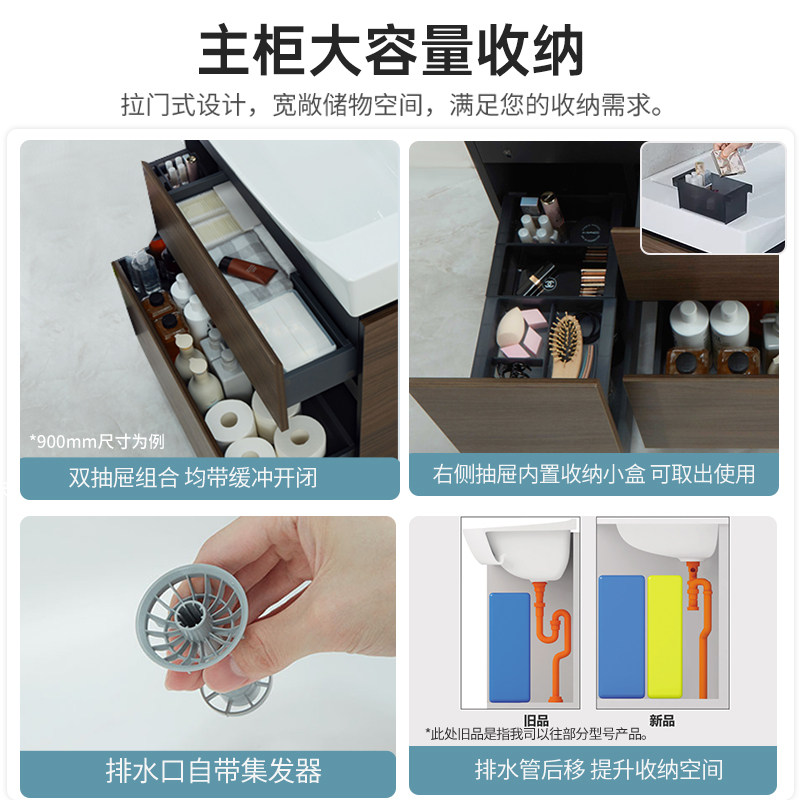 主柜大容量收纳

拉门式设计，宽敞储物空间，满足您的收纳需求。

*900mm尺寸为例

双抽屉组合 均带缓冲开闭

右侧抽屉内置收纳小盒 可取出使用

排水口自带集发器

旧品

新品

*此处旧品是指我司以往部分型号产品。

排水管后移 提升收纳空间