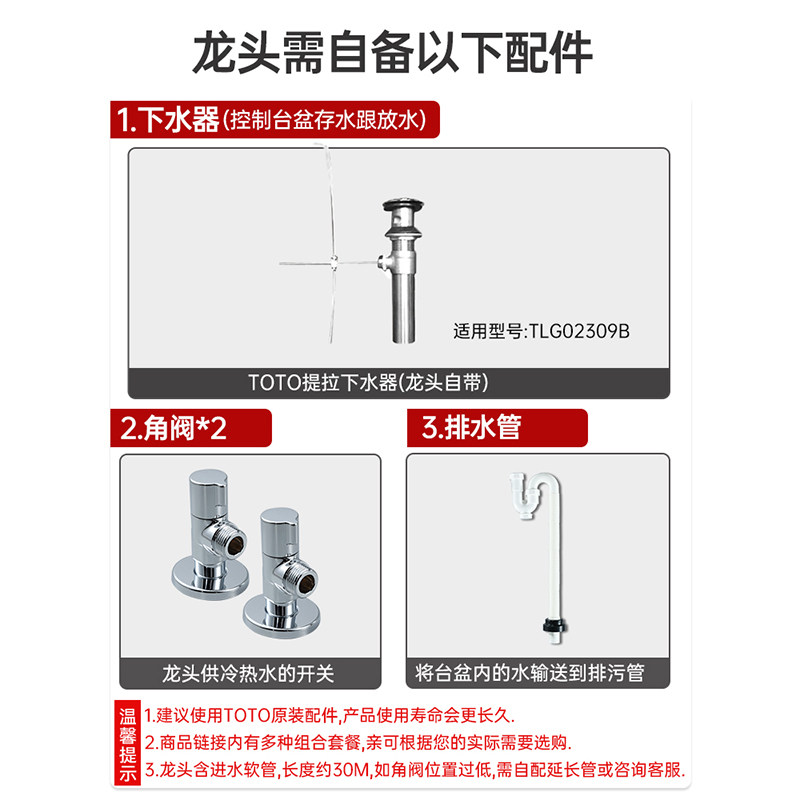 龙头需自备以下配件

1.下水器(控制台盆存水跟放水)

适用型号:TLG02309B

TOTO提拉下水器(龙头自带)

2.角阀*2

龙头供冷热水的开关

3.排水管

将台盆内的水输送到排污管

温馨提示

1.建议使用TOTO原装配件,产品使用寿命会更长久.
2.商品链接内有多种组合套餐,亲可根据您的实际需要选购.
3.龙头含进水软管,长度约30M,如角阀位置过低,需自配延长管或咨询客服.