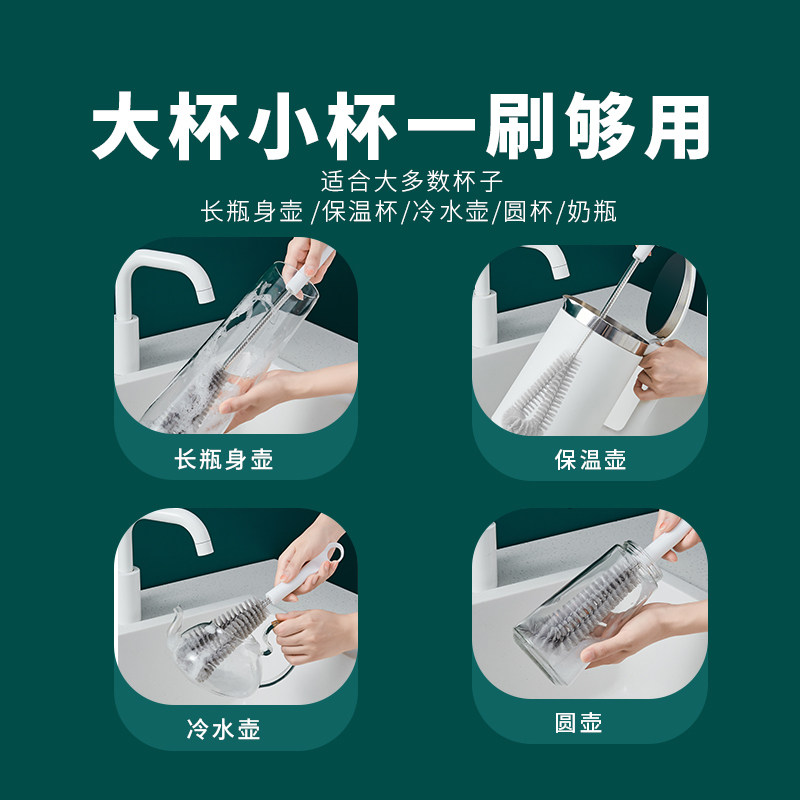 大杯小杯一刷够用

适合大多数杯子
长瓶身壶 /保温杯/冷水壶/圆杯/奶瓶

长瓶身壶

保温壶

冷水壶

圆壶