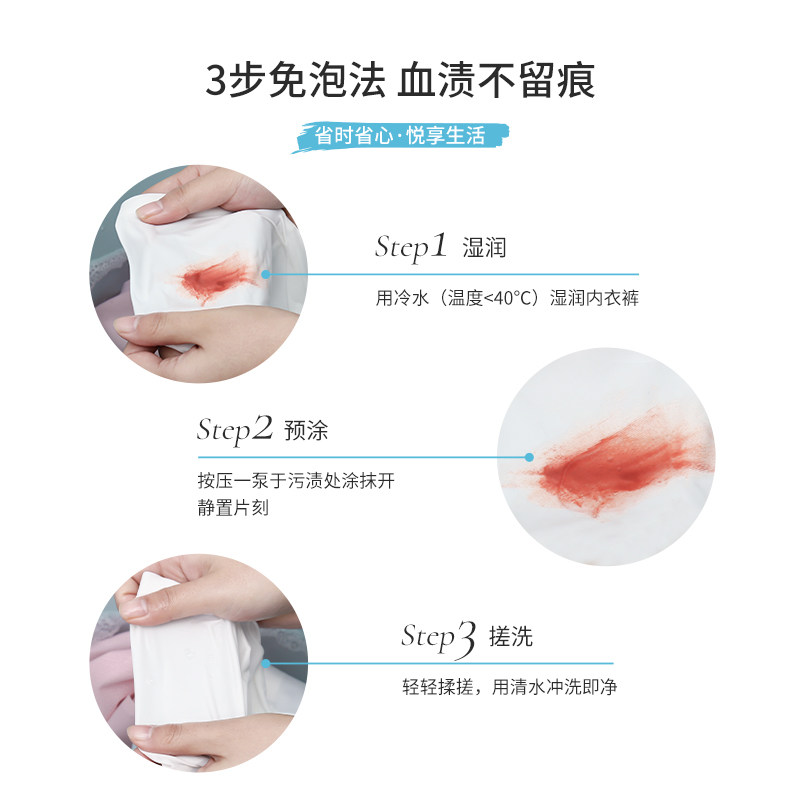 3步免泡法 血渍不留痕

省时省心·悦享生活

Step1 湿润

用冷水（温度<40°C）湿润内衣裤

Step2 预涂

按压一泵于污渍处涂抹开
静置片刻

Step3 搓洗

轻轻揉搓，用清水冲洗即净