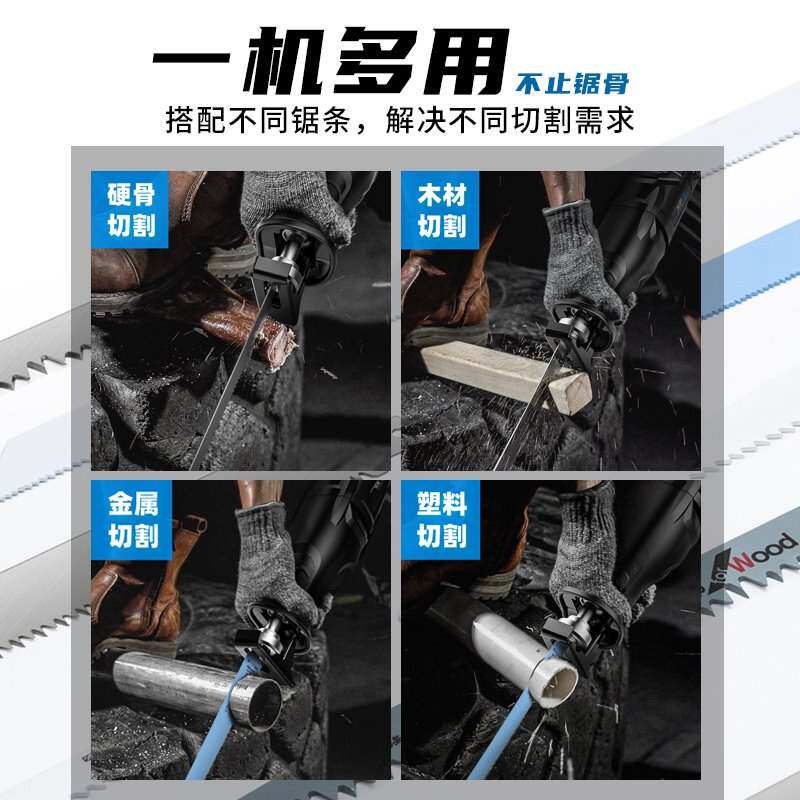 一机多用 不止锯骨
搭配不同锯条，解决不同切割需求

硬骨切割

木材切割

金属切割

塑料切割

Wood