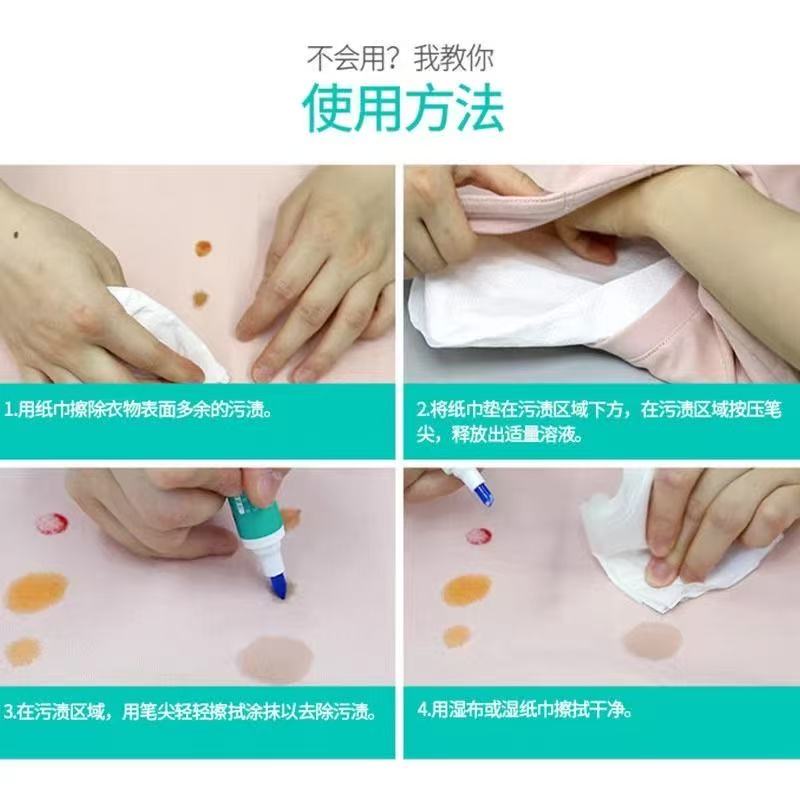 不会用？我教你

使用方法

1.用纸巾擦除衣物表面多余的污渍。

2.将纸巾垫在污渍区域下方，在污渍区域按压笔尖，释放出适量溶液。

3.在污渍区域，用笔尖轻轻擦拭涂抹以去除污渍。

4.用湿布或湿纸巾擦拭干净。