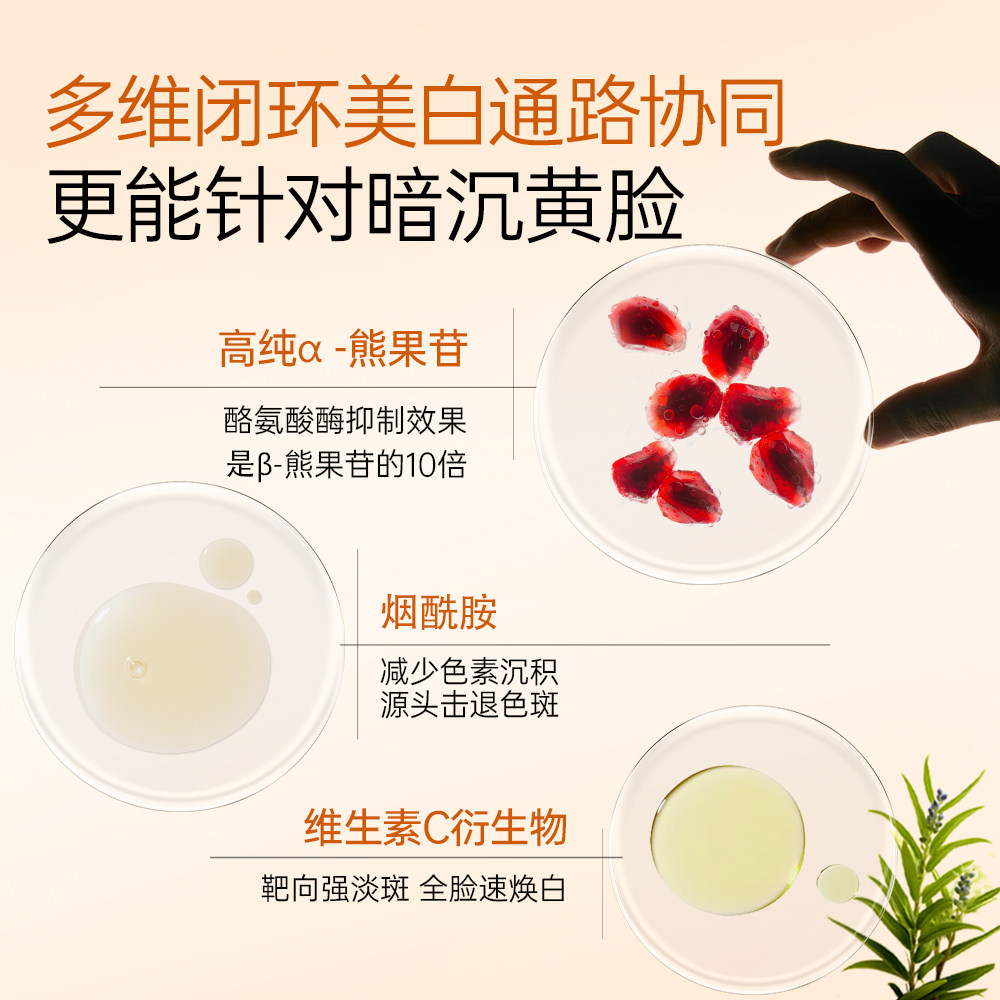 多维闭环美白通路协同
更能针对暗沉黄脸

高纯α -熊果苷

酪氨酸酶抑制效果
是β-熊果苷的10倍

烟酰胺

减少色素沉积
源头击退色斑

维生素C衍生物

靶向强淡斑 全脸速焕白