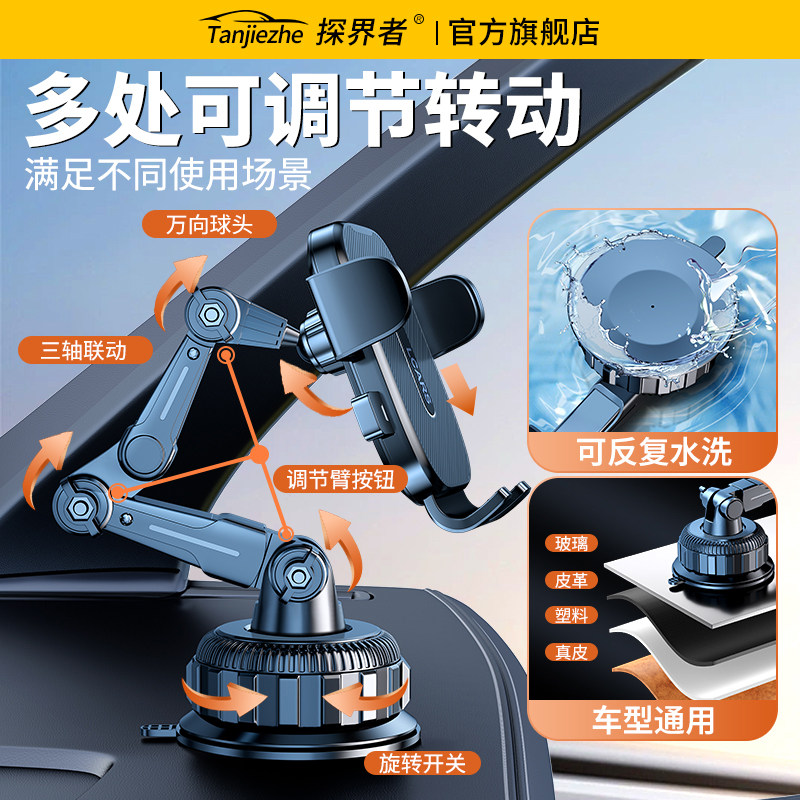 Tanjiezhe 探界者® | 官方旗舰店

多处可调节转动

满足不同使用场景

万向球头

三轴联动

调节臂按钮

旋转开关

LCARS

可反复水洗

玻璃

皮革

塑料

真皮

车型通用