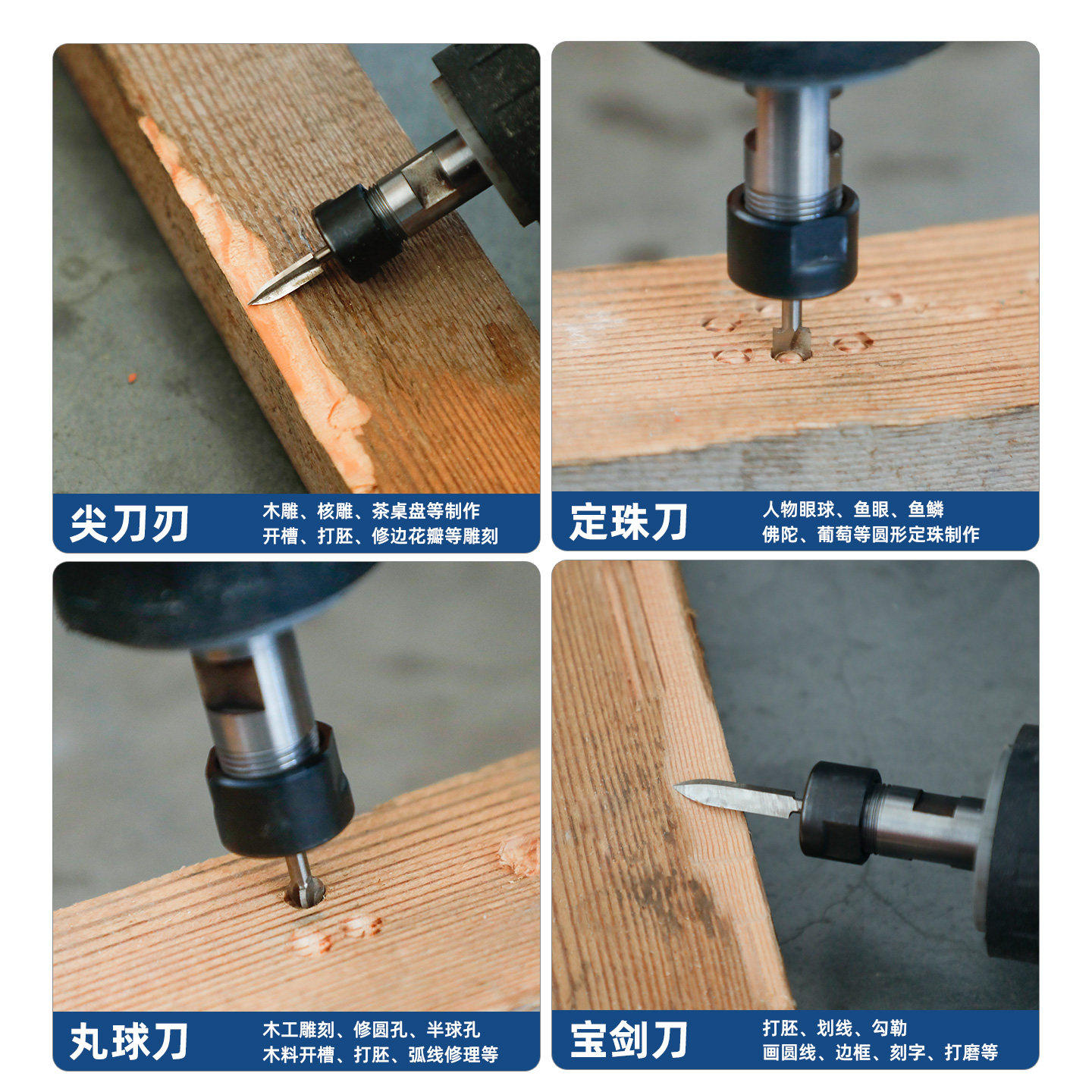 尖刀刃

木雕、核雕、茶桌盘等制作
开槽、打胚、修边花瓣等雕刻

定珠刀

人物眼球、鱼眼、鱼鳞
佛陀、葡萄等圆形定珠制作

丸球刀

木工雕刻、修圆孔、半球孔
木料开槽、打胚、弧线修理等

宝剑刀

打胚、划线、勾勒
画圆线、边框、刻字、打磨等