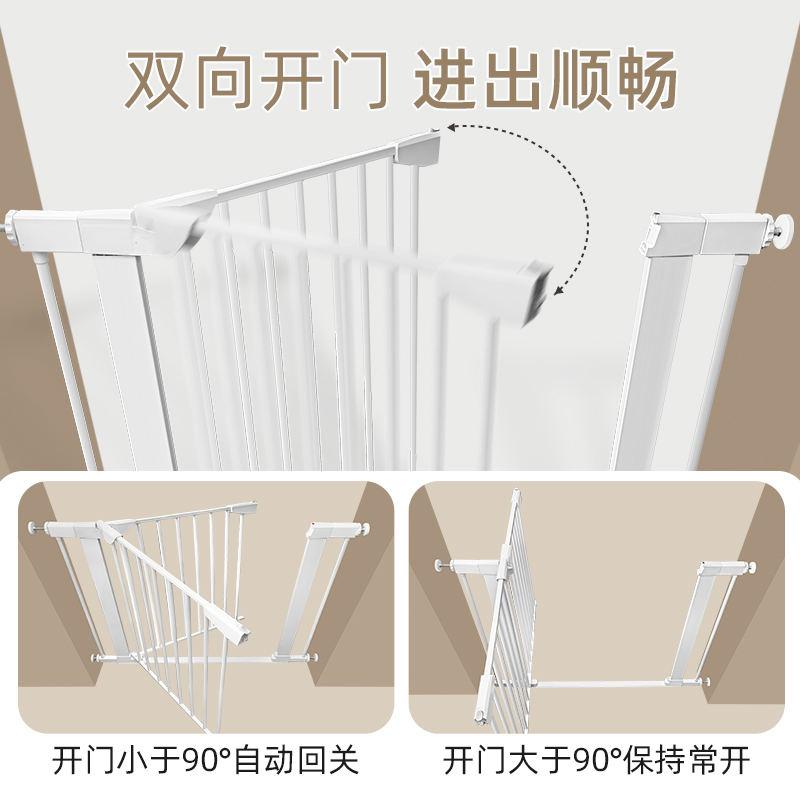 双向开门 进出顺畅

开门小于90°自动回关

开门大于90°保持常开