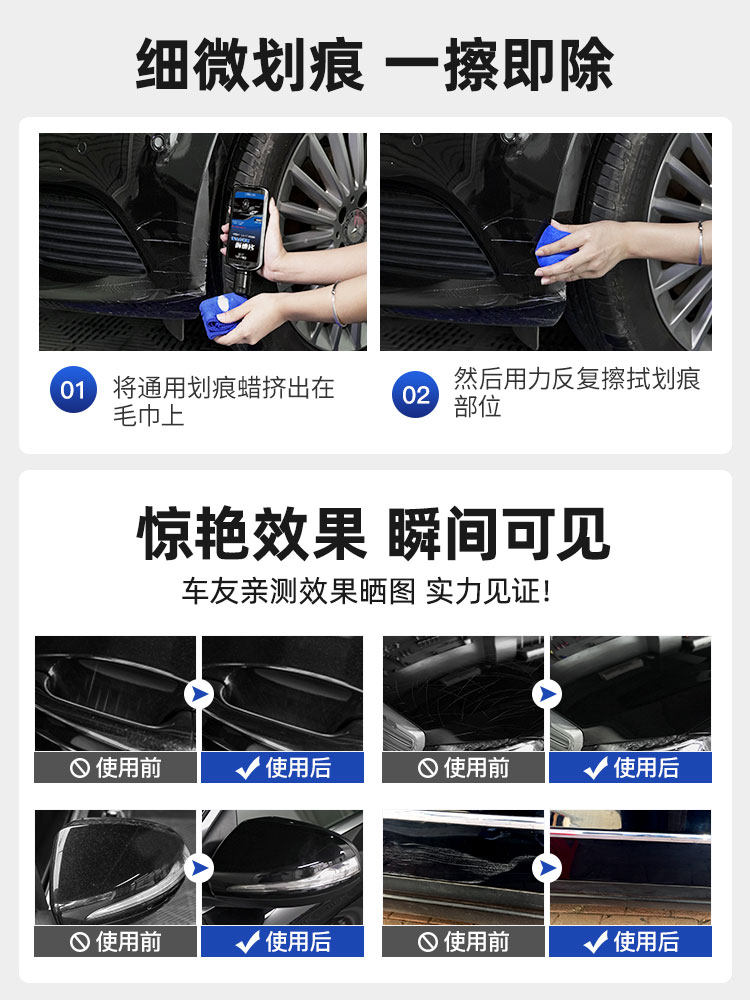 细微划痕 一擦即除

01 将通用划痕蜡挤出在毛巾上

02 然后用力反复擦拭划痕部位

惊艳效果 瞬间可见

车友亲测效果晒图 实力见证!

使用前

使用后

使用前

使用后

使用前

使用后

使用前

使用后