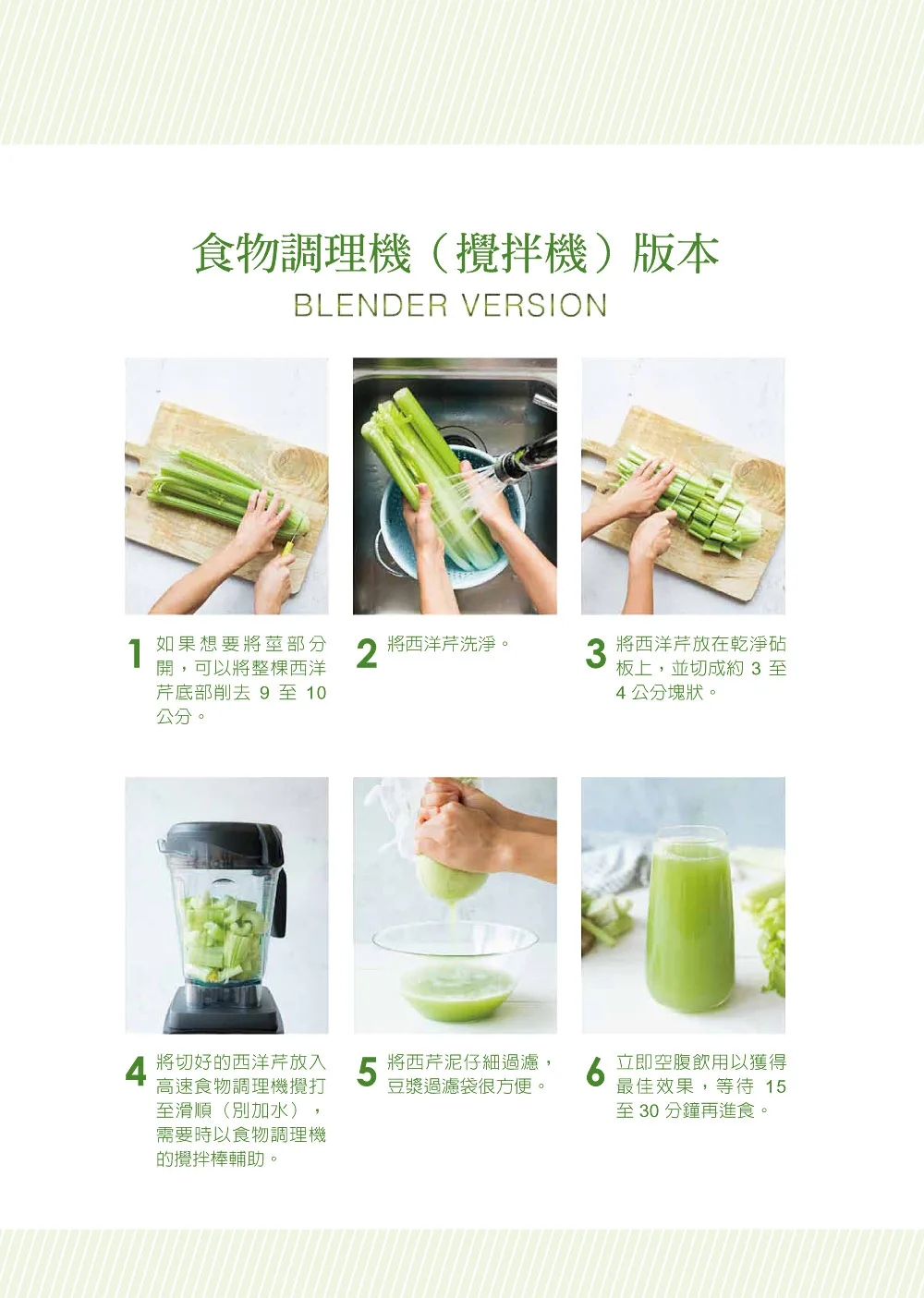 食物調理機（攪拌機）版本
BLENDER VERSION

1 如果想要將莖部分開，可以將整棵西洋芹底部削去 9 至 10 公分。

2 將西洋芹洗淨。

3 將西洋芹放在乾淨砧板上，並切成約 3 至 4 公分塊狀。

4 將切好的西洋芹放入高速食物調理機攪打至滑順（別加水），需要時以食物調理機的攪拌棒輔助。

5 將西芹泥仔細過濾，豆漿過濾袋很方便。

6 立即空腹飲用以獲得最佳效果，等待 15 至 30 分鐘再進食。