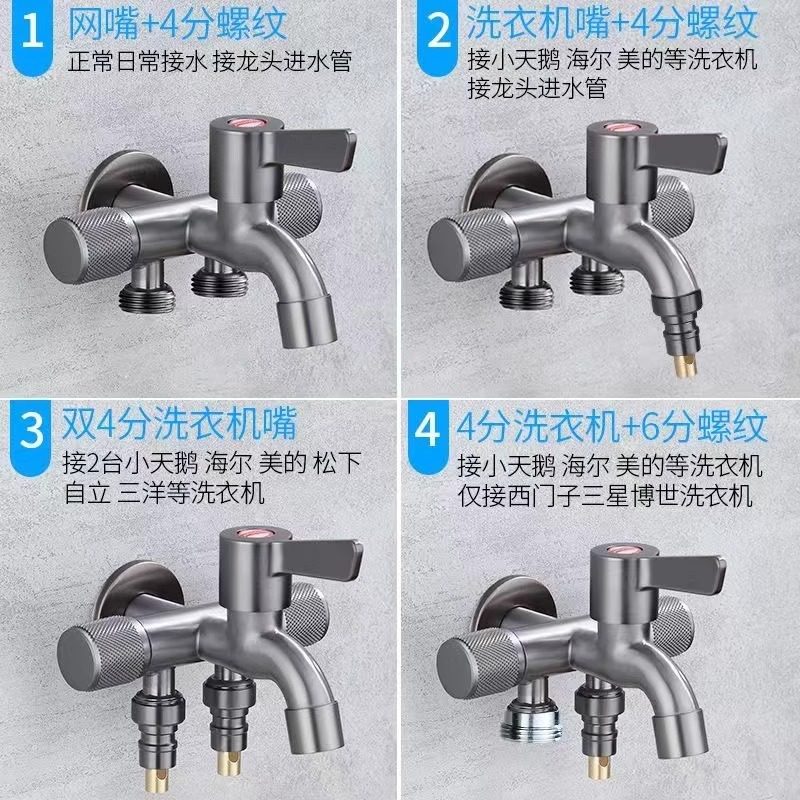 1 网嘴+4分螺纹
正常日常接水 接龙头进水管

2 洗衣机嘴+4分螺纹
接小天鹅 海尔 美的等洗衣机
接龙头进水管

3 双4分洗衣机嘴
接2台小天鹅 海尔 美的 松下
自立 三洋等洗衣机

4 4分洗衣机+6分螺纹
接小天鹅 海尔 美的等洗衣机
仅接西门子三星博世洗衣机