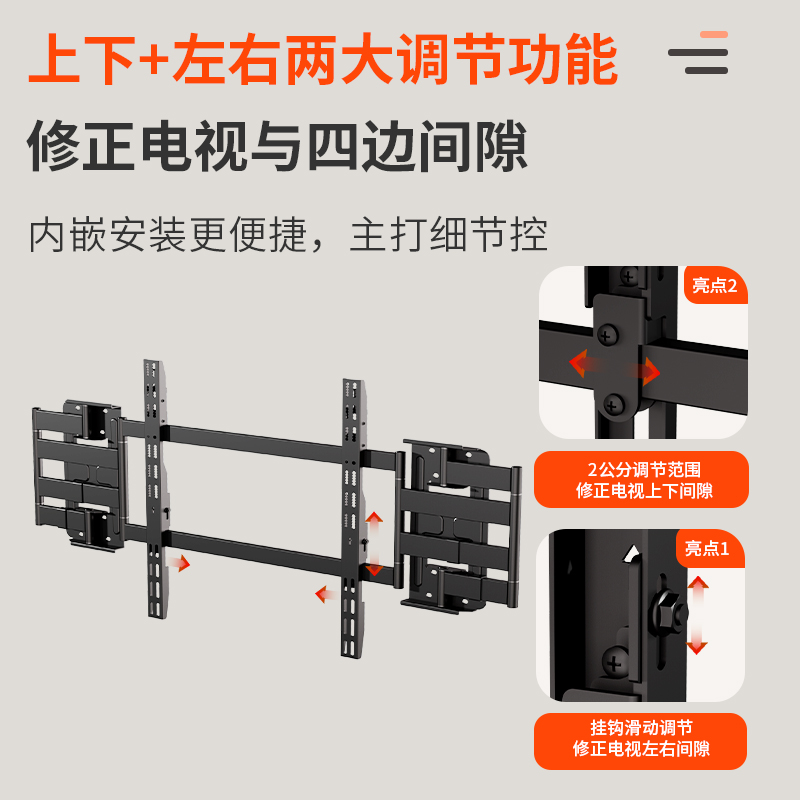 上下+左右两大调节功能

修正电视与四边间隙

内嵌安装更便捷，主打细节控

亮点2

2公分调节范围
修正电视上下间隙

亮点1

挂钩滑动调节
修正电视左右间隙