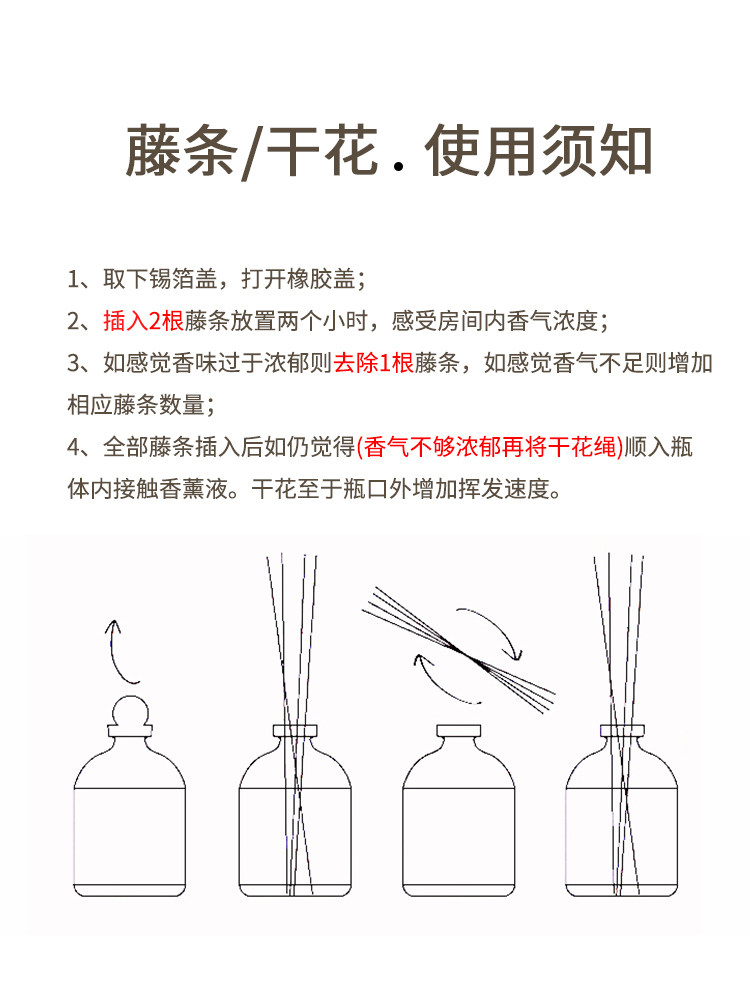 藤条/干花 . 使用须知

1、取下锡箔盖，打开橡胶盖；

2、插入2根藤条放置两个小时，感受房间内香气浓度；

3、如感觉香味过于浓郁则去除1根藤条，如感觉香气不足则增加相应藤条数量；

4、全部藤条插入后如仍觉得(香气不够浓郁再将干花绳)顺入瓶体内接触香薰液。干花至于瓶口外增加挥发速度。