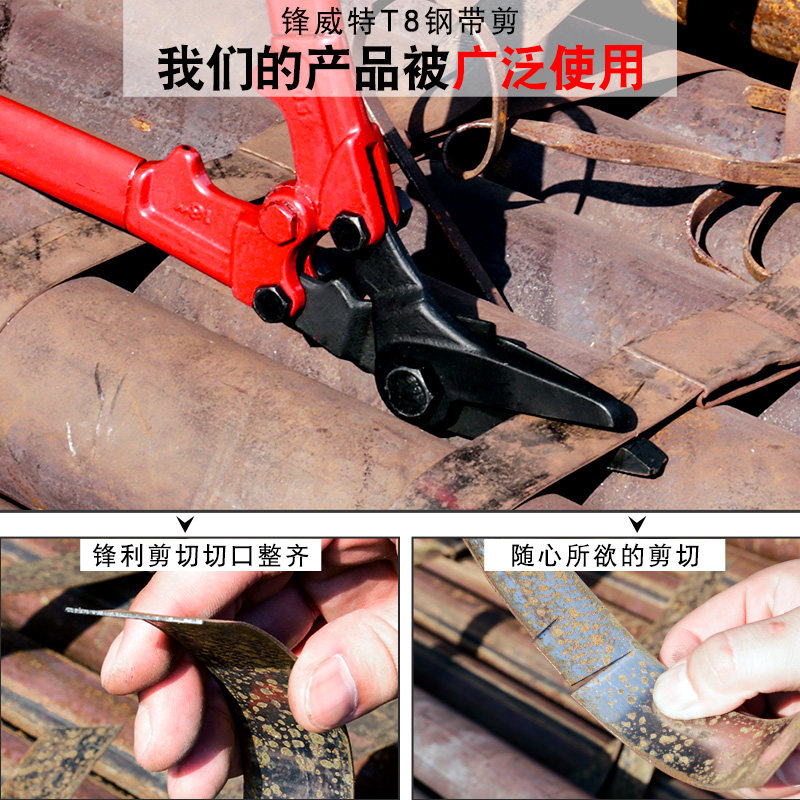 锋威特T8钢带剪
我们的产品被广泛使用

锋利剪切切口整齐

随心所欲的剪切