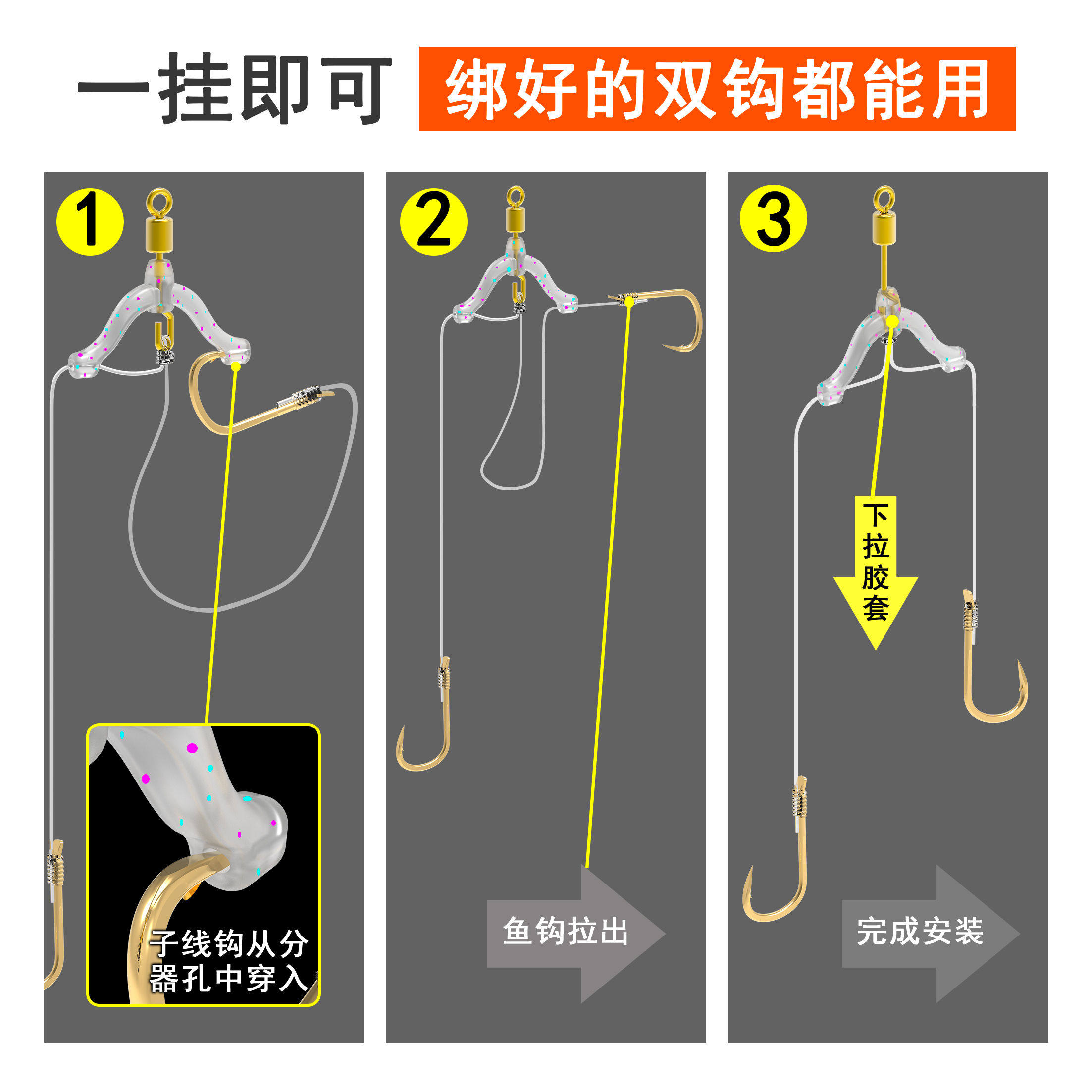 一挂即可 绑好的双钩都能用

1

子线钩从分器孔中穿入

2

鱼钩拉出

3

下拉胶套

完成安装