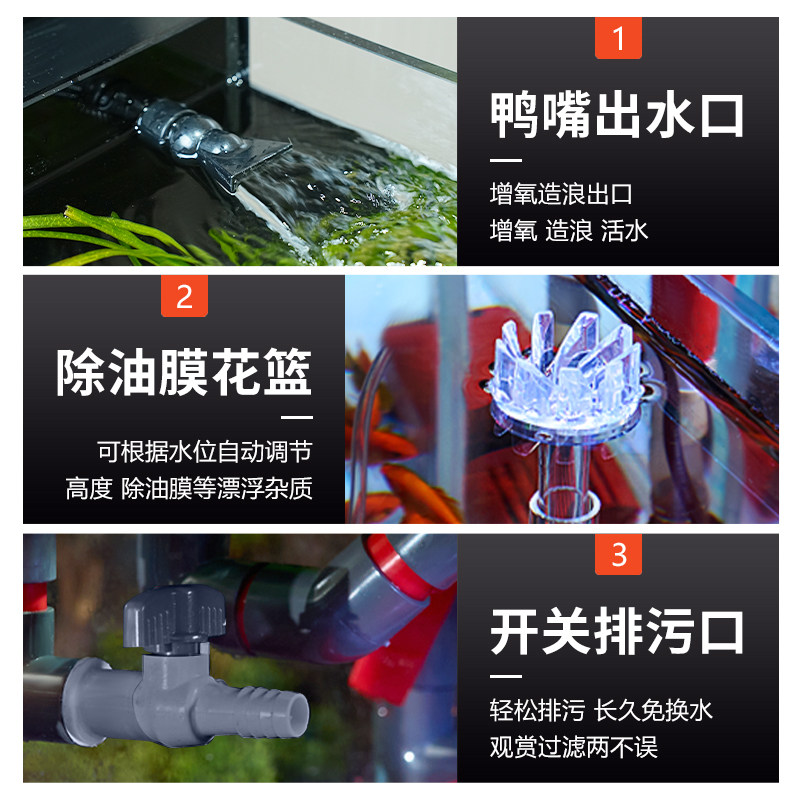 1
鸭嘴出水口
增氧造浪出口
增氧 造浪 活水

2
除油膜花篮
可根据水位自动调节
高度 除油膜等漂浮杂质

3
开关排污口
轻松排污 长久免换水
观赏过滤两不误