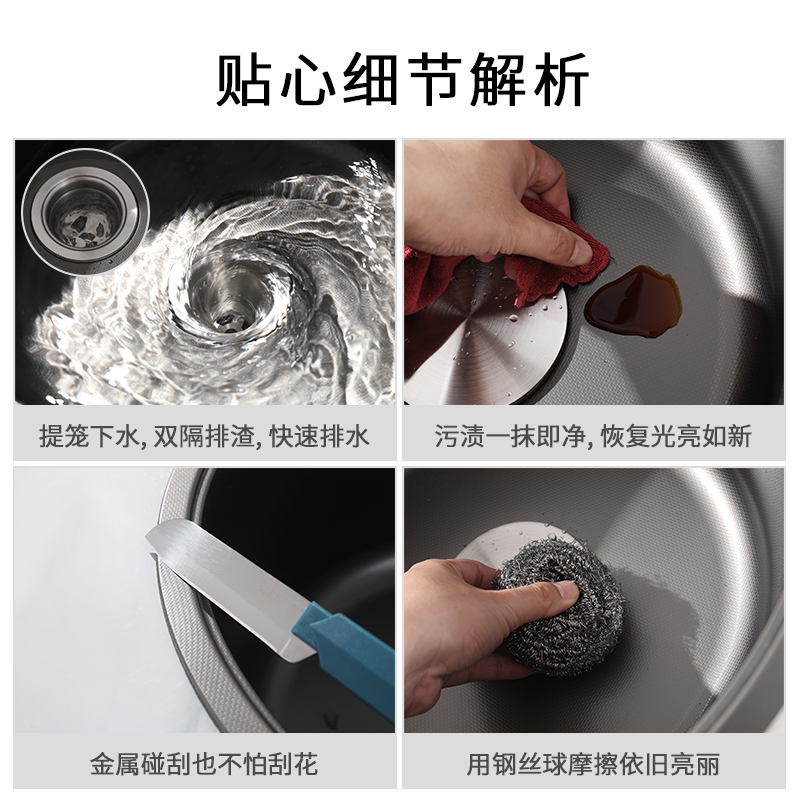 贴心细节解析

提笼下水, 双隔排渣, 快速排水

污渍一抹即净, 恢复光亮如新

金属碰刮也不怕刮花

用钢丝球摩擦依旧亮丽