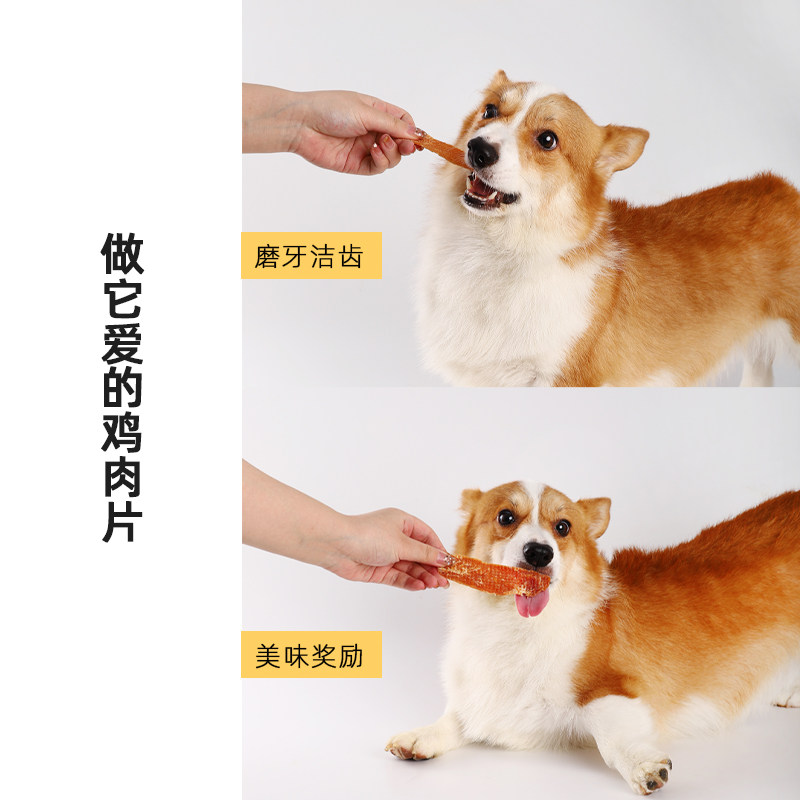 做它爱的鸡肉片

磨牙洁齿

美味奖励