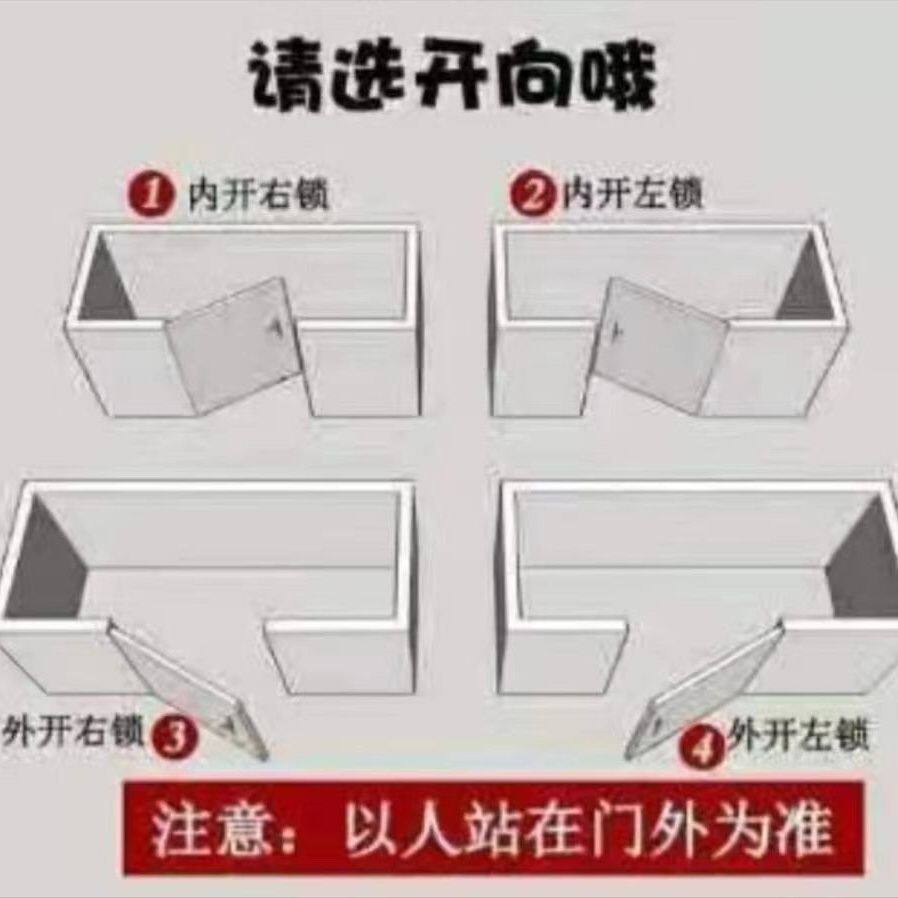 请选开向哦

1 内开右锁

2 内开左锁

外开右锁 3

4 外开左锁

注意：以人站在门外为准